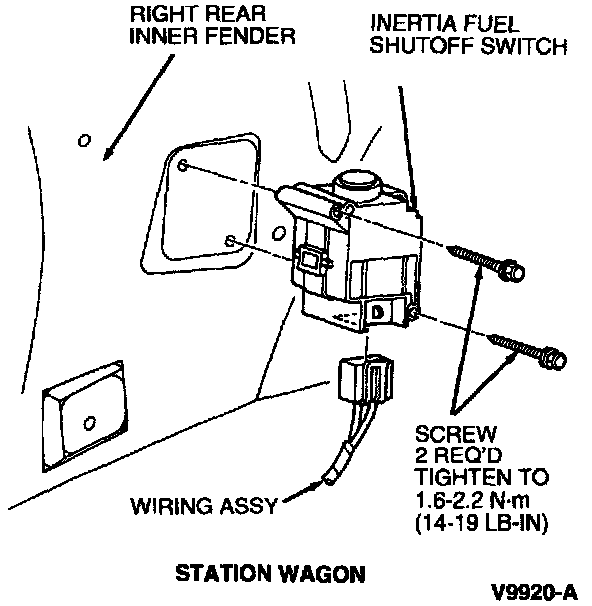 RIGHT REAR INNER FENDER

INERTIA FUEL SHUTOFF SWITCH

SCREW
2 REQ'D
TIGHTEN TO
1.6-2.2 N·m
(14-19 LB-IN)

WIRING ASSY

STATION WAGON

V9920-A