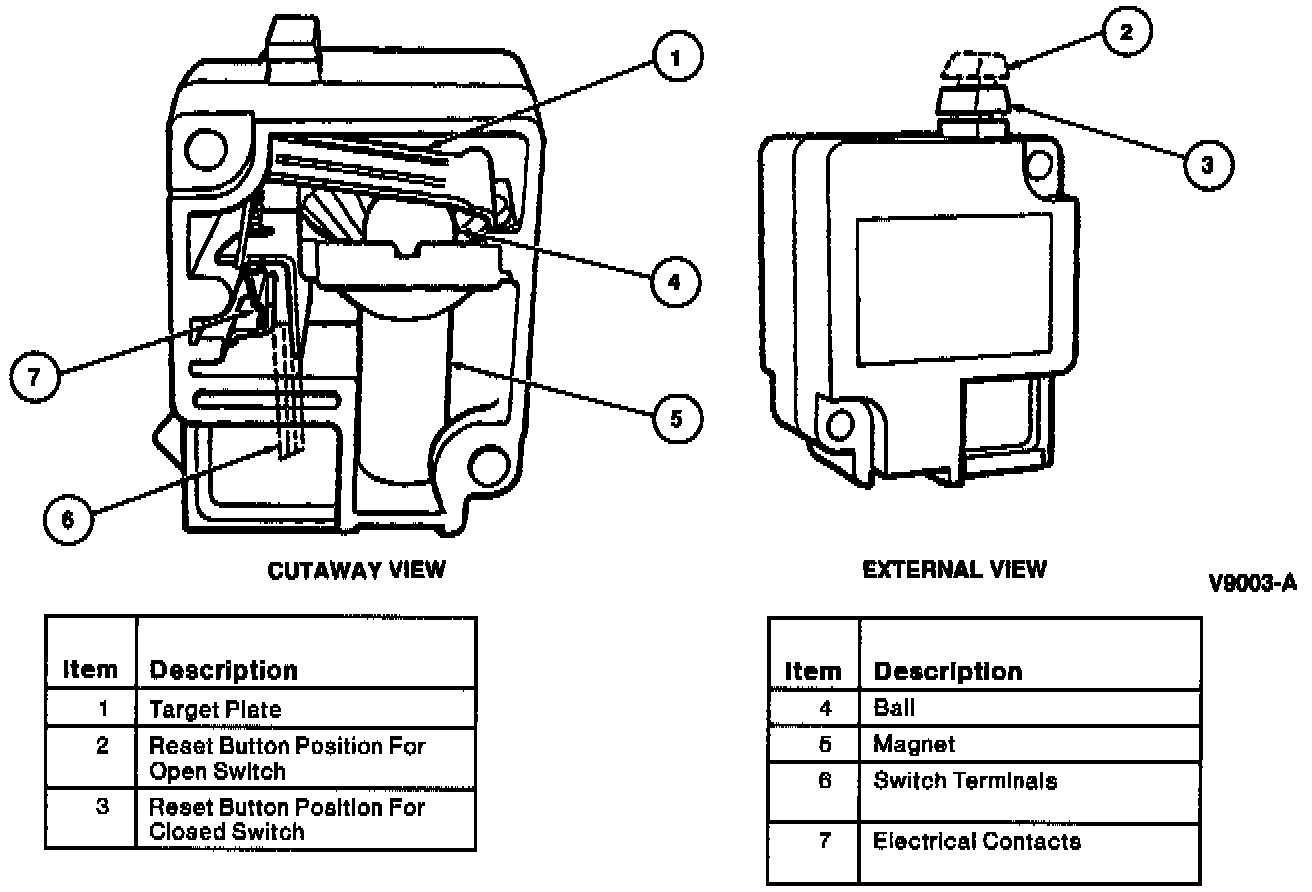 1

2

3

4

5

6

7

CUTAWAY VIEW

EXTERNAL VIEW

V9003-A

| Item | Description |
|---|---|
| 1 | Target Plate |
| 2 | Reset Button Position For Open Switch |
| 3 | Reset Button Position For Closed Switch |

| Item | Description |
|---|---|
| 4 | Ball |
| 5 | Magnet |
| 6 | Switch Terminals |
| 7 | Electrical Contacts |