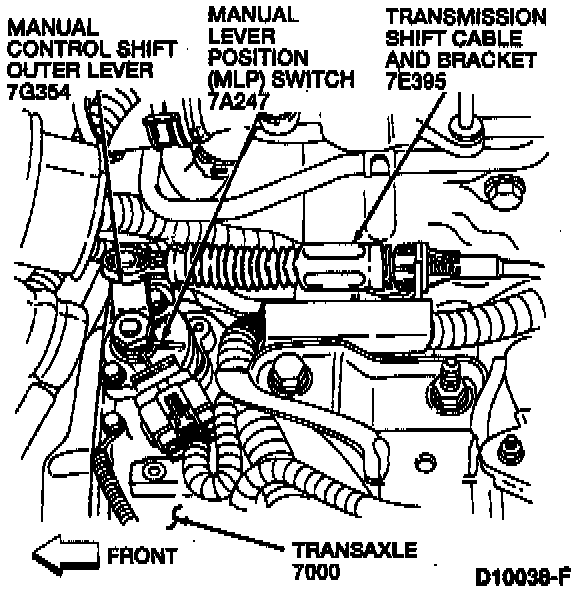 MANUAL CONTROL SHIFT OUTER LEVER 7G354

MANUAL LEVER POSITION (MLP) SWITCH 7A247

TRANSMISSION SHIFT CABLE AND BRACKET 7E395

FRONT

TRANSAXLE 7000

D10038-F