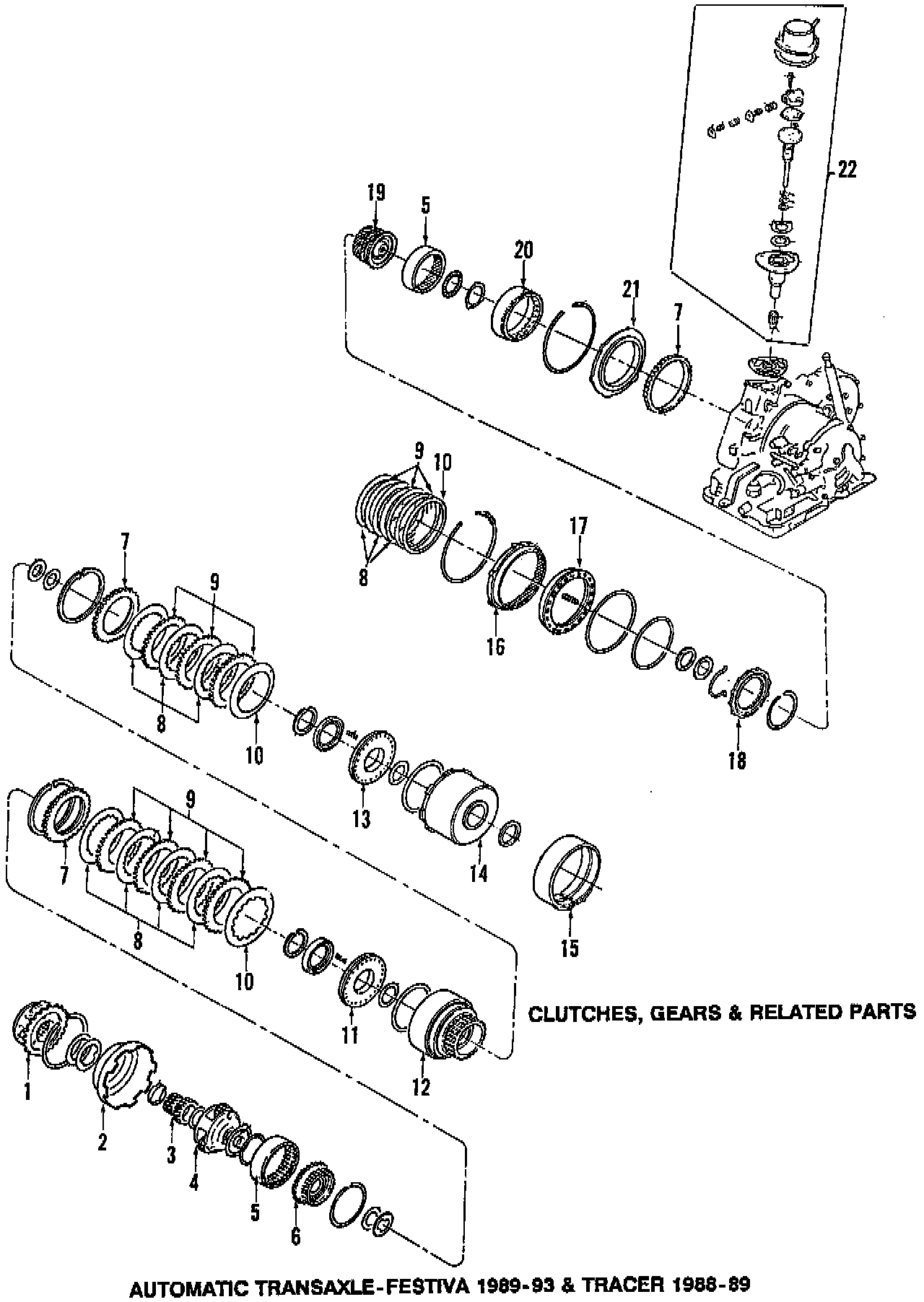 22

19
5
20
21
7

9
10
8
17
16
18

7
9
8
10
13
14
15

9
7
8
10
11
12

CLUTCHES, GEARS & RELATED PARTS

1
2
3
4
5
6

AUTOMATIC TRANSAXLE-FESTIVA 1989-93 & TRACER 1988-89