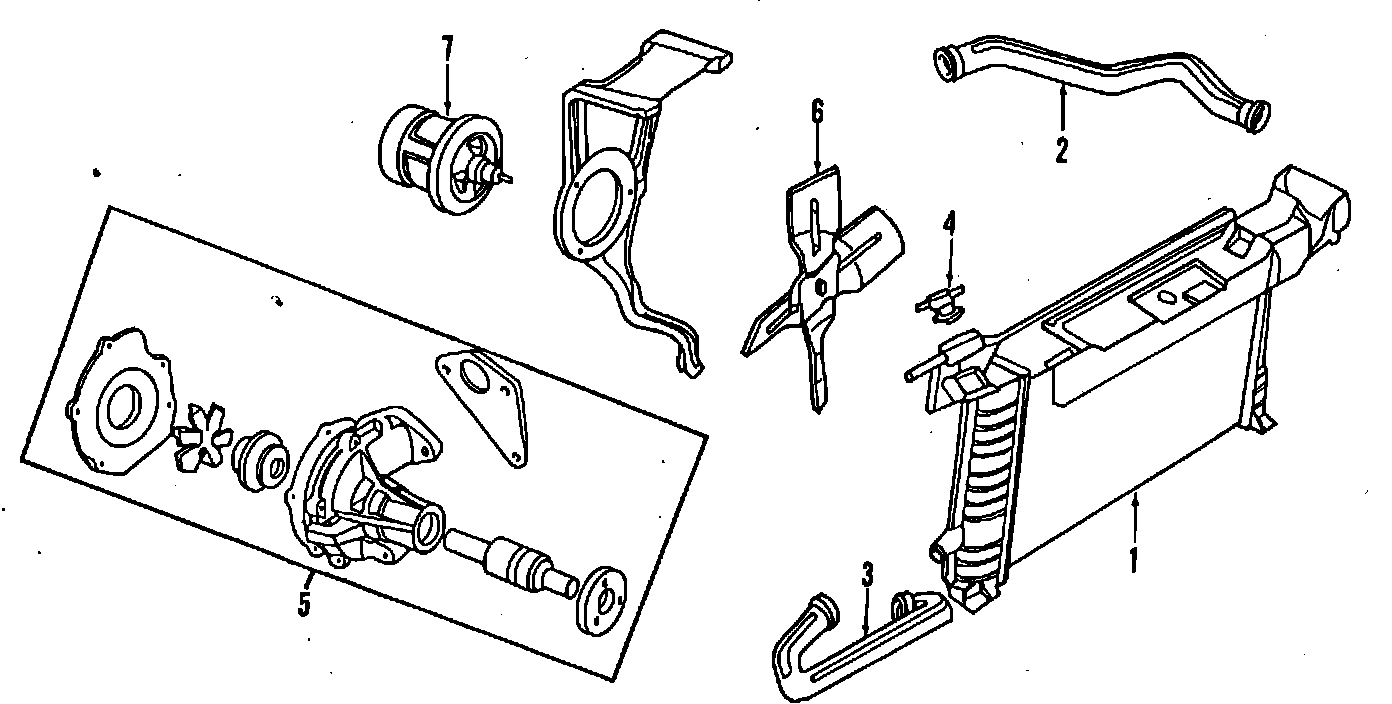 7
6
2
4
5
3
1