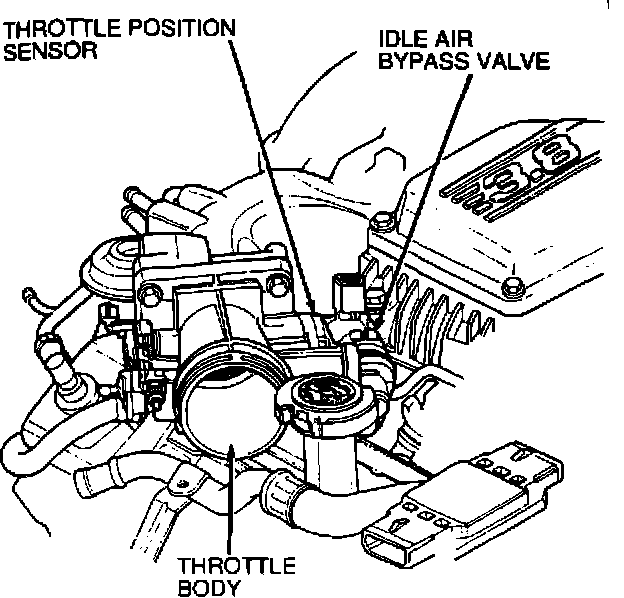 THROTTLE POSITION SENSOR

IDLE AIR BYPASS VALVE

3.8

THROTTLE BODY