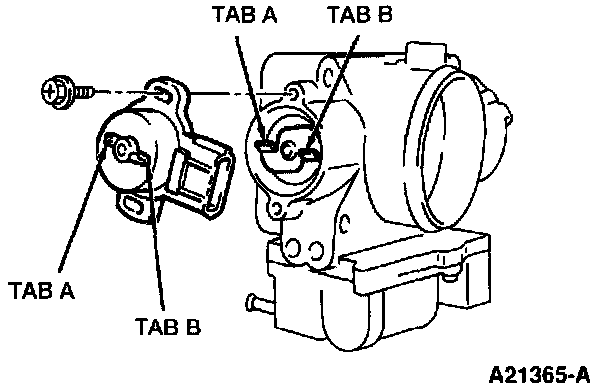 TAB A
TAB B
TAB A
TAB B
A21365-A