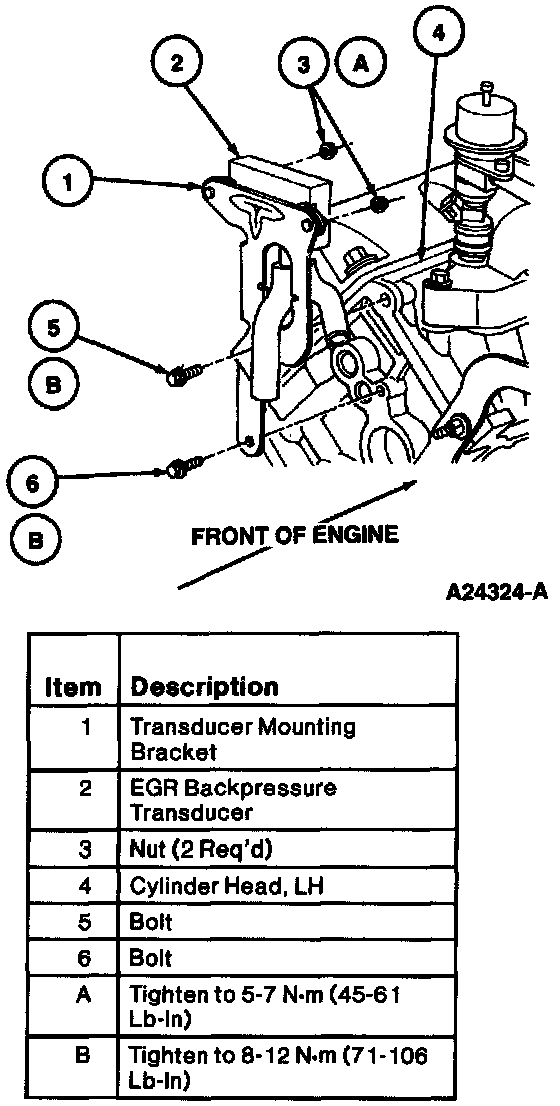 2

3

A

4

1

5

B

6

B

FRONT OF ENGINE

A24324-A

| Item | Description |
|---|---|
| 1 | Transducer Mounting Bracket |
| 2 | EGR Backpressure Transducer |
| 3 | Nut (2 Req'd) |
| 4 | Cylinder Head, LH |
| 5 | Bolt |
| 6 | Bolt |
| A | Tighten to 5-7 N·m (45-61 Lb-In) |
| B | Tighten to 8-12 N·m (71-106 Lb-In) |