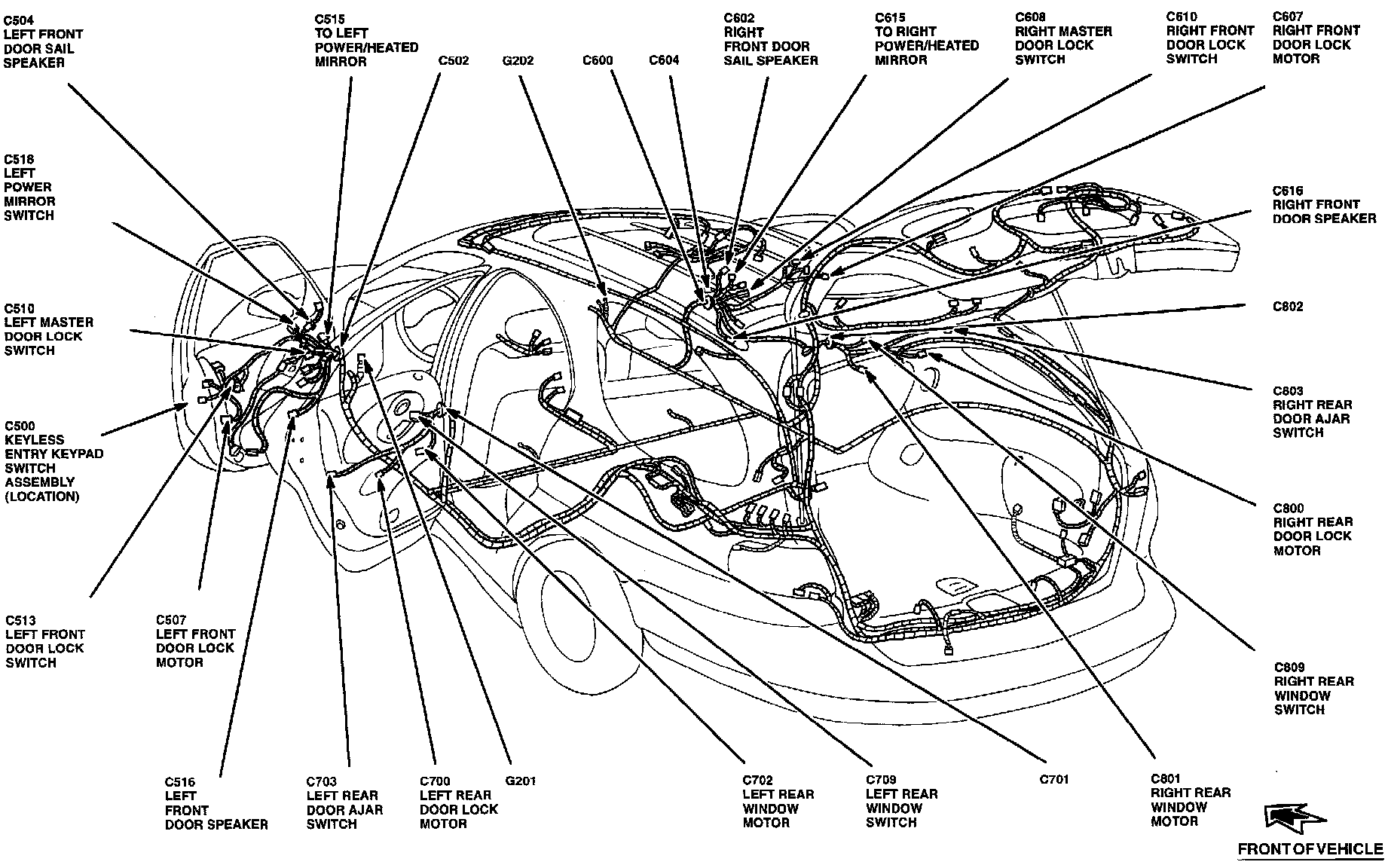 C504
LEFT FRONT
DOOR SAIL
SPEAKER

C515
TO LEFT
POWER/HEATED
MIRROR

C502

G202

C600

C604

C602
RIGHT
FRONT DOOR
SAIL SPEAKER

C615
TO RIGHT
POWER/HEATED
MIRROR

C608
RIGHT MASTER
DOOR LOCK
SWITCH

C610
RIGHT FRONT
DOOR LOCK
SWITCH

C607
RIGHT FRONT
DOOR LOCK
MOTOR

C518
LEFT
POWER
MIRROR
SWITCH

C616
RIGHT FRONT
DOOR SPEAKER

C510
LEFT MASTER
DOOR LOCK
SWITCH

C802

C803
RIGHT REAR
DOOR AJAR
SWITCH

C500
KEYLESS
ENTRY KEYPAD
SWITCH
ASSEMBLY
(LOCATION)

C800
RIGHT REAR
DOOR LOCK
MOTOR

C513
LEFT FRONT
DOOR LOCK
SWITCH

C507
LEFT FRONT
DOOR LOCK
MOTOR

C809
RIGHT REAR
WINDOW
SWITCH

C516
LEFT
FRONT
DOOR SPEAKER

C703
LEFT REAR
DOOR AJAR
SWITCH

C700
LEFT REAR
DOOR LOCK
MOTOR

G201

C702
LEFT REAR
WINDOW
MOTOR

C709
LEFT REAR
WINDOW
SWITCH

C701

C801
RIGHT REAR
WINDOW
MOTOR

FRONT OF VEHICLE