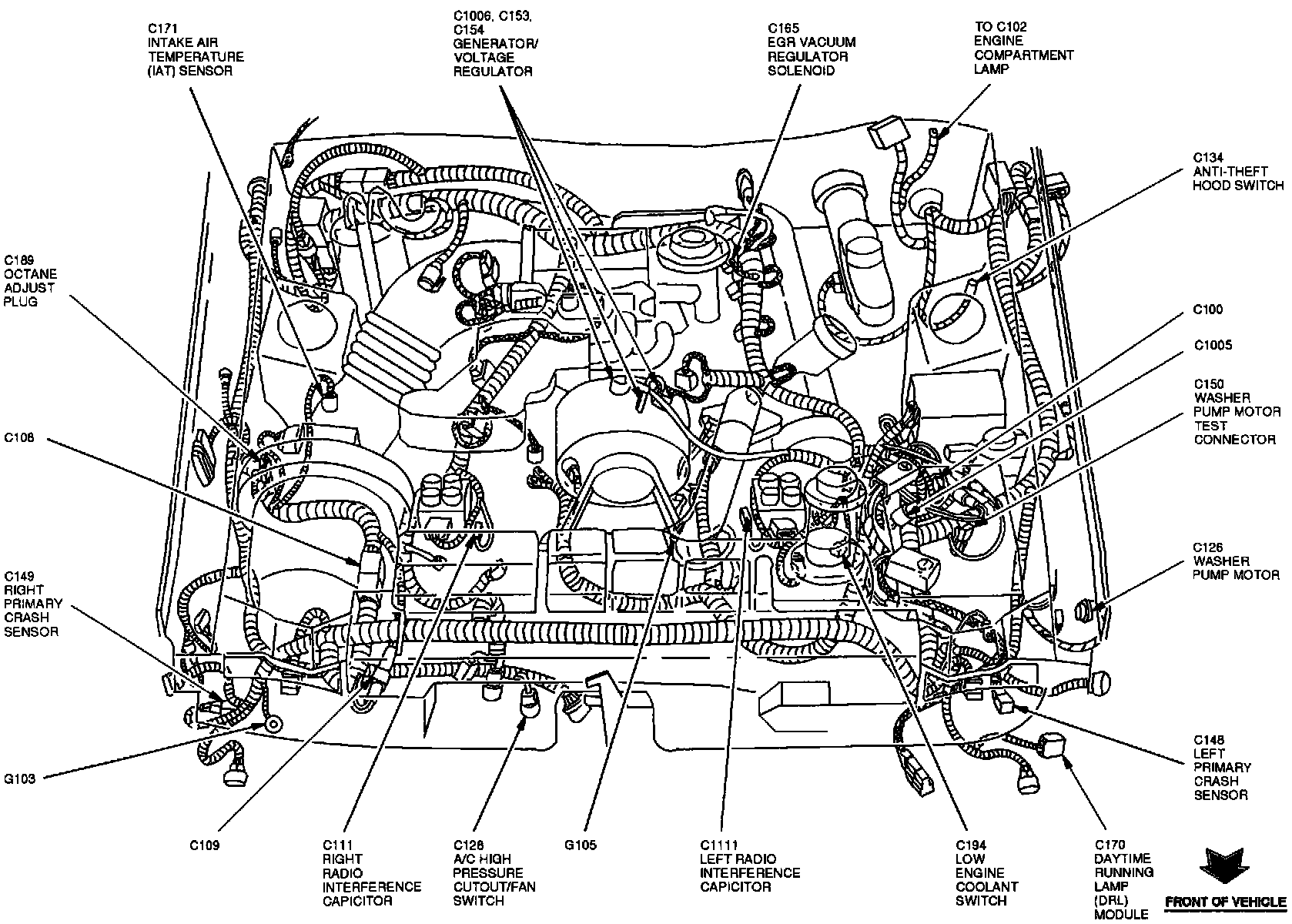 C171
INTAKE AIR
TEMPERATURE
(IAT) SENSOR

C1006, C153,
C154
GENERATOR/
VOLTAGE
REGULATOR

C165
EGR VACUUM
REGULATOR
SOLENOID

TO C102
ENGINE
COMPARTMENT
LAMP

C134
ANTI-THEFT
HOOD SWITCH

C189
OCTANE
ADJUST
PLUG

C100

C1005

C150
WASHER
PUMP MOTOR
TEST
CONNECTOR

C108

C126
WASHER
PUMP MOTOR

C149
RIGHT
PRIMARY
CRASH
SENSOR

C148
LEFT
PRIMARY
CRASH
SENSOR

G103

C109

C111
RIGHT
RADIO
INTERFERENCE
CAPICITOR

C128
A/C HIGH
PRESSURE
CUTOUT/FAN
SWITCH

G105

C1111
LEFT RADIO
INTERFERENCE
CAPICITOR

C194
LOW
ENGINE
COOLANT
SWITCH

C170
DAYTIME
RUNNING
LAMP
(DRL)
MODULE

FRONT OF VEHICLE