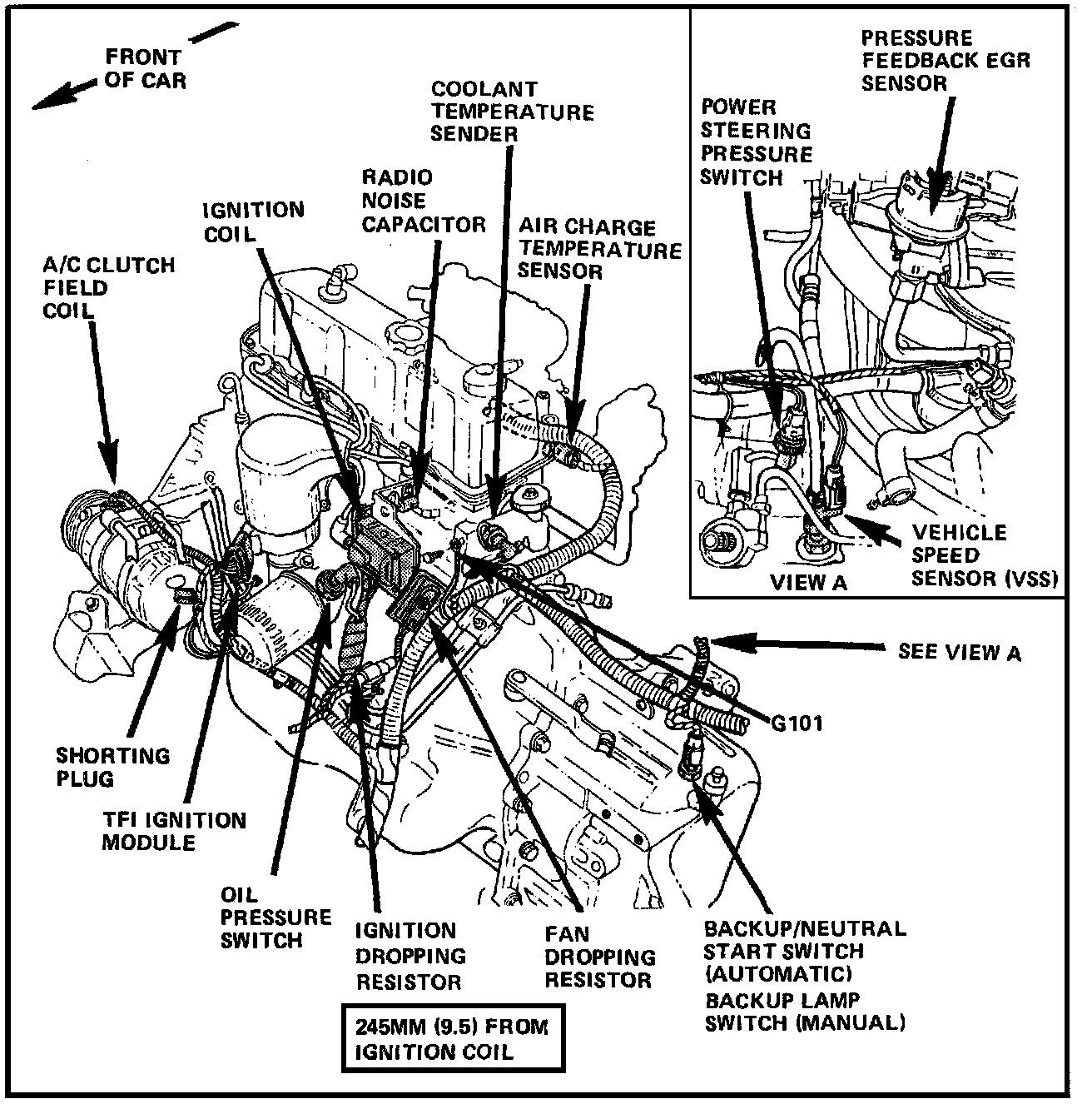 FRONT OF CAR

COOLANT TEMPERATURE SENDER

RADIO NOISE CAPACITOR

IGNITION COIL

AIR CHARGE TEMPERATURE SENSOR

A/C CLUTCH FIELD COIL

PRESSURE FEEDBACK EGR SENSOR

POWER STEERING PRESSURE SWITCH

VEHICLE SPEED SENSOR (VSS)

VIEW A

SEE VIEW A

G101

SHORTING PLUG

TFI IGNITION MODULE

OIL PRESSURE SWITCH

IGNITION DROPPING RESISTOR

FAN DROPPING RESISTOR

BACKUP/NEUTRAL START SWITCH (AUTOMATIC) BACKUP LAMP SWITCH (MANUAL)

245MM (9.5) FROM IGNITION COIL