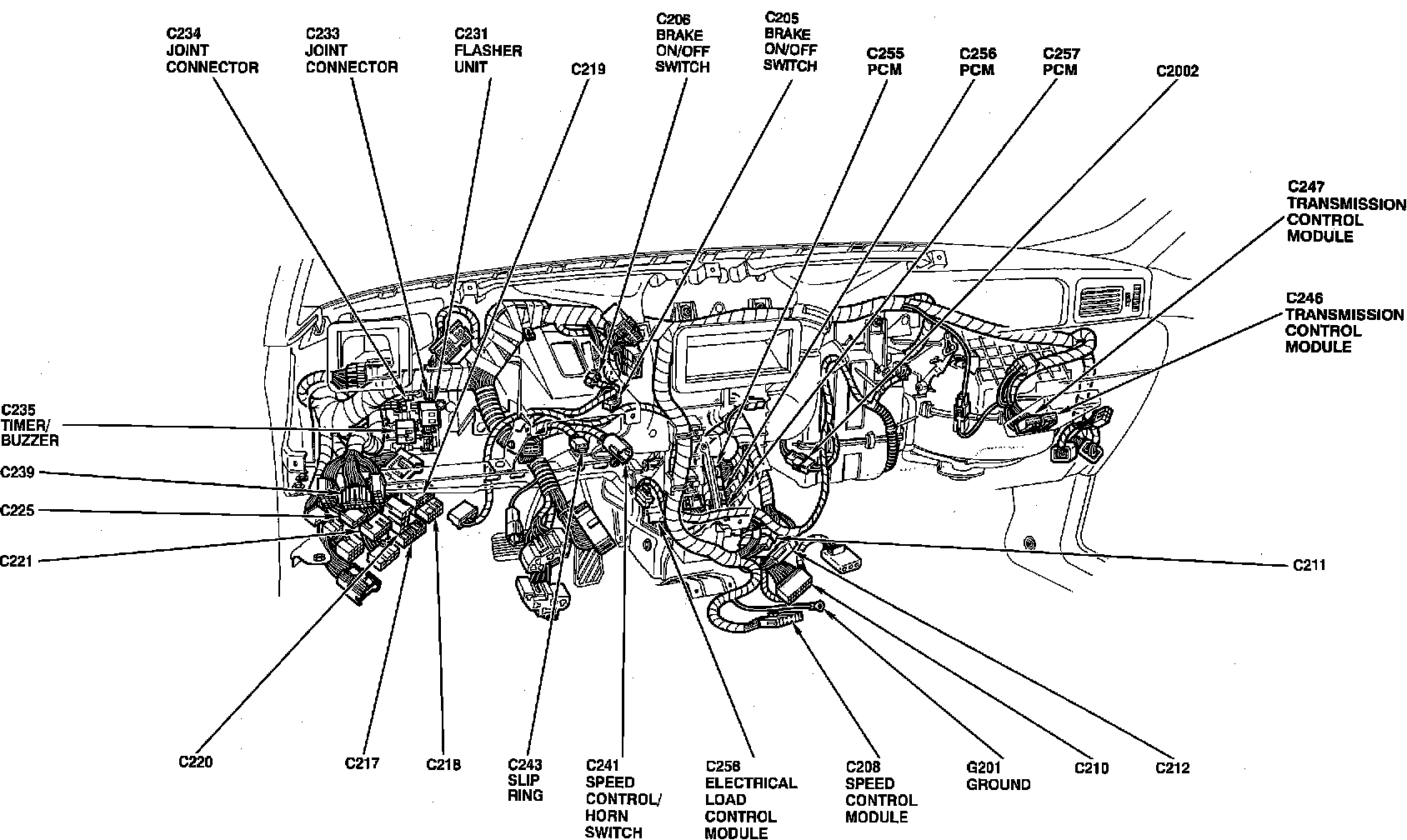 C234 JOINT CONNECTOR

C233 JOINT CONNECTOR

C231 FLASHER UNIT

C219

C206 BRAKE ON/OFF SWITCH

C205 BRAKE ON/OFF SWITCH

C255 PCM

C256 PCM

C257 PCM

C2002

C247 TRANSMISSION CONTROL MODULE

C246 TRANSMISSION CONTROL MODULE

C235 TIMER/ BUZZER

C239

C225

C221

C211

C220

C217

C218

C243 SLIP RING

C241 SPEED CONTROL/ HORN SWITCH

C258 ELECTRICAL LOAD CONTROL MODULE

C208 SPEED CONTROL MODULE

G201 GROUND

C210

C212