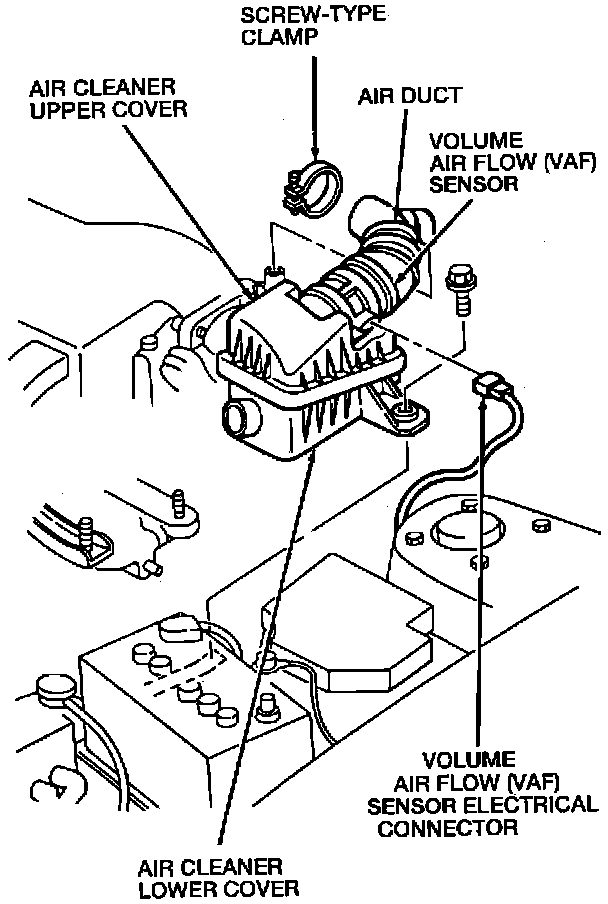 SCREW-TYPE CLAMP

AIR CLEANER UPPER COVER

AIR DUCT

VOLUME AIR FLOW (VAF) SENSOR

VOLUME AIR FLOW (VAF) SENSOR ELECTRICAL CONNECTOR

AIR CLEANER LOWER COVER