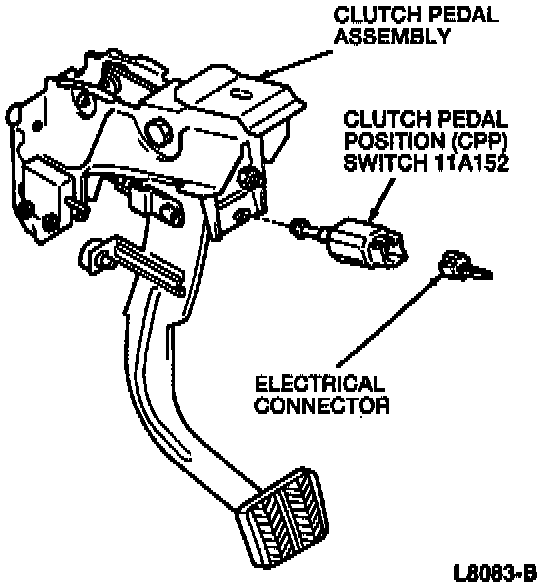 CLUTCH PEDAL ASSEMBLY

CLUTCH PEDAL POSITION (CPP) SWITCH 11A152

ELECTRICAL CONNECTOR

L8083-B