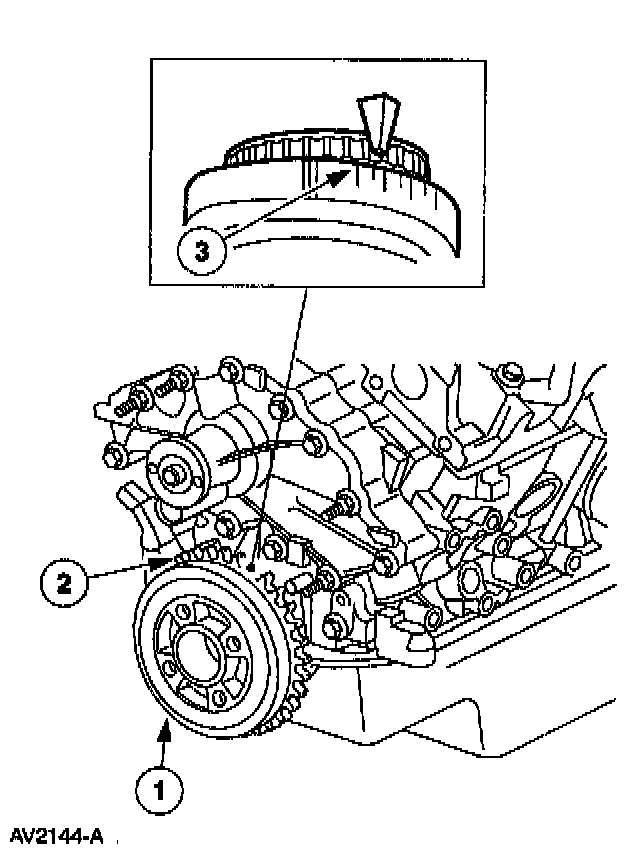 3

2

1

AV2144-A