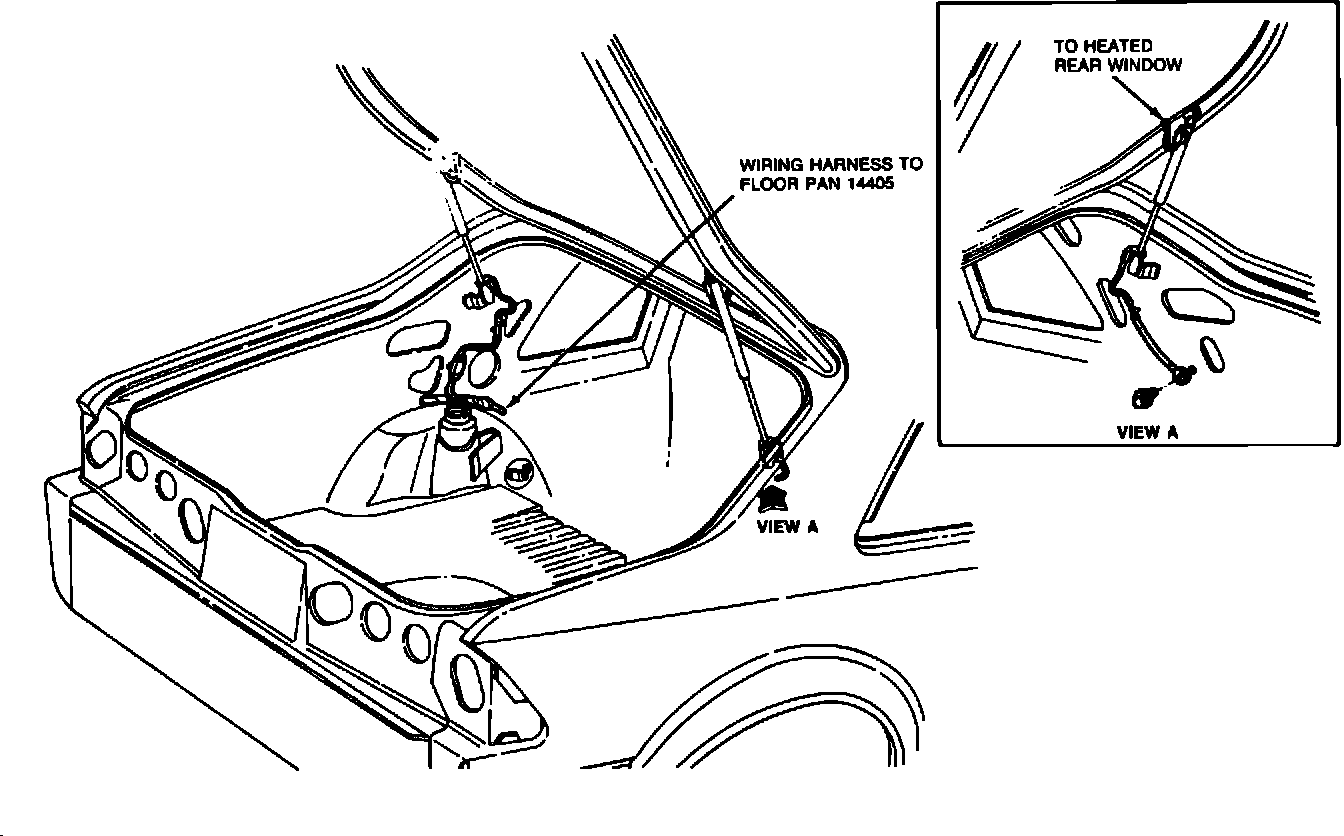 WIRING HARNESS TO FLOOR PAN 14405

VIEW A

TO HEATED REAR WINDOW

VIEW A