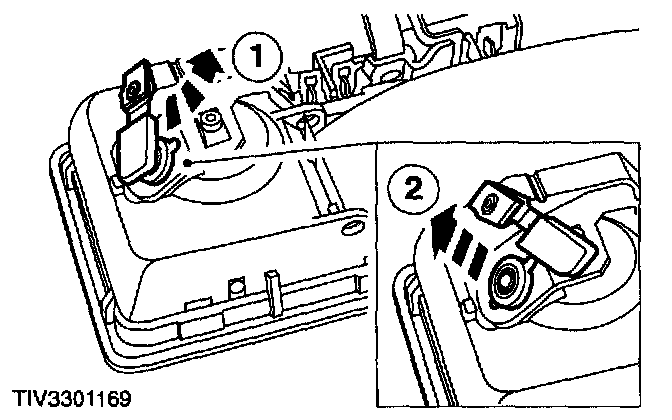 1
2
TIV3301169