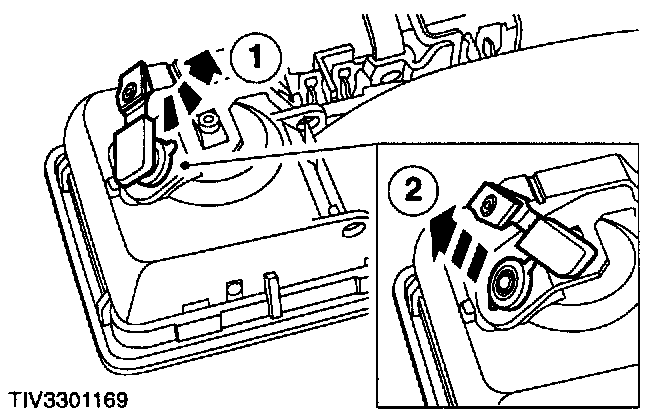 1
2
TIV3301169