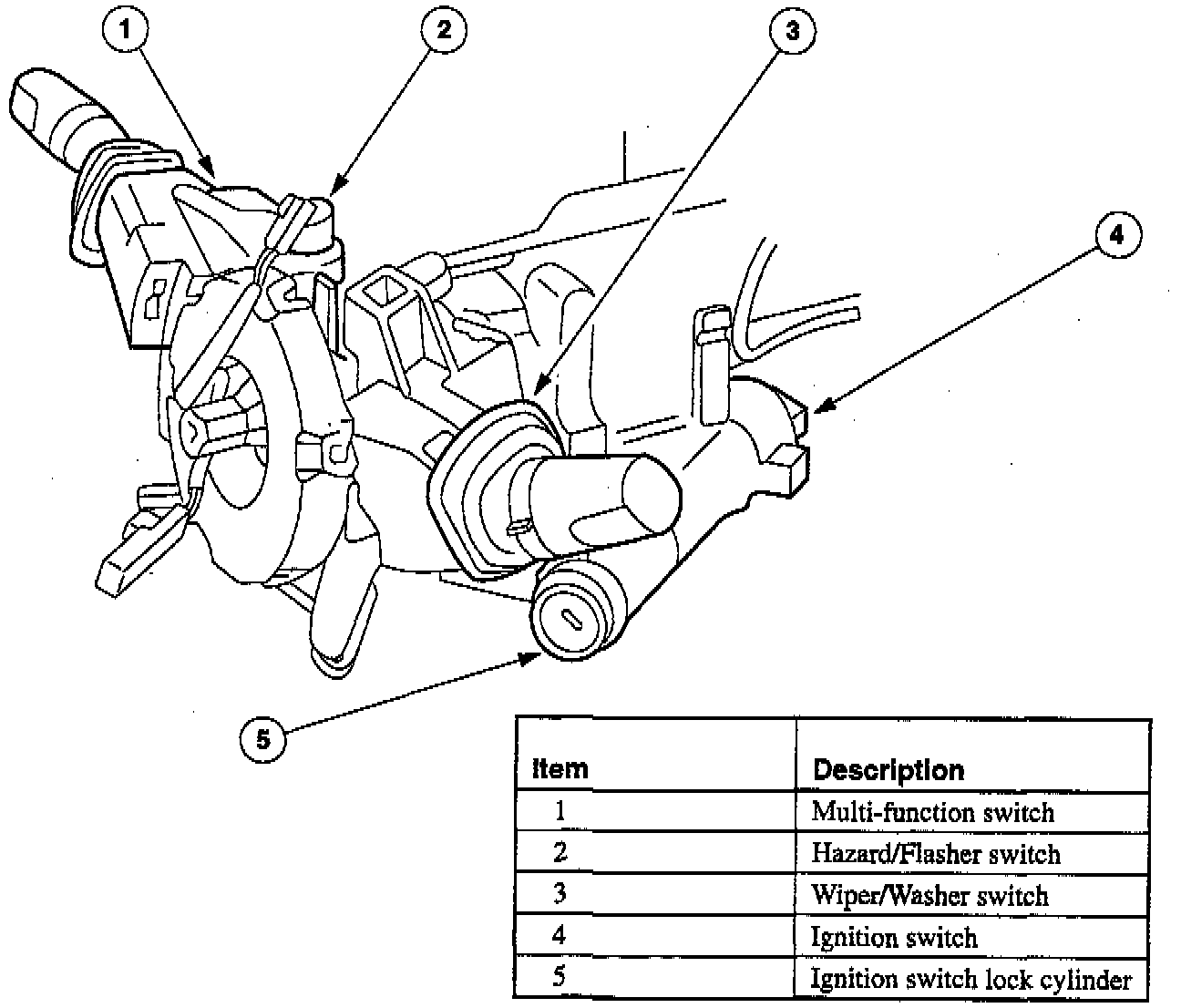 1

2

3

4

5

| Item | Description |
|---|---|
| 1 | Multi-function switch |
| 2 | Hazard/Flasher switch |
| 3 | Wiper/Washer switch |
| 4 | Ignition switch |
| 5 | Ignition switch lock cylinder |