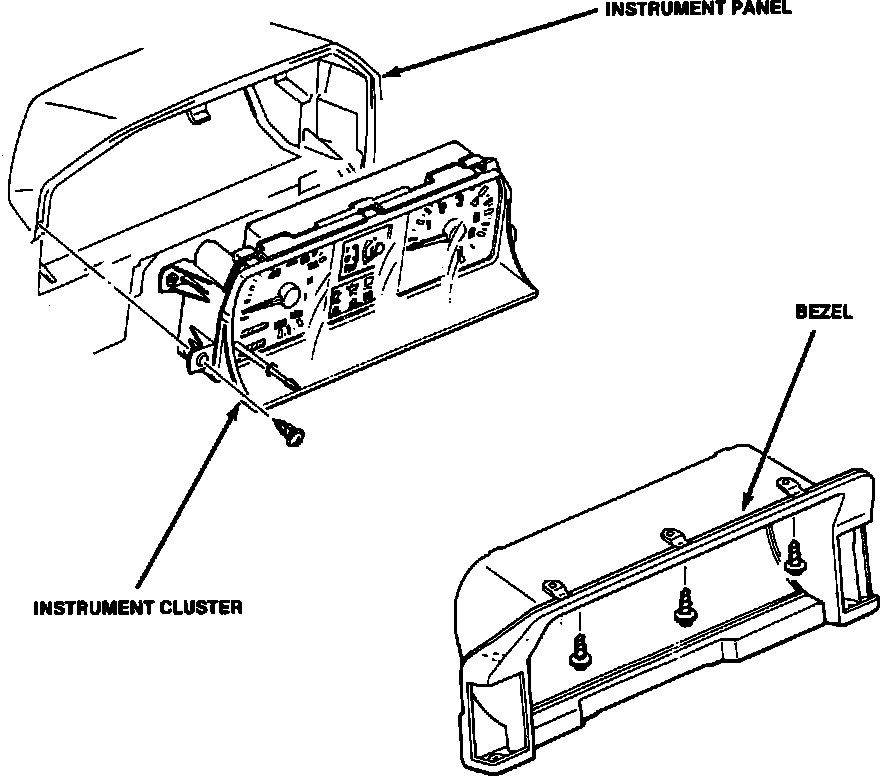 INSTRUMENT PANEL

BEZEL

INSTRUMENT CLUSTER