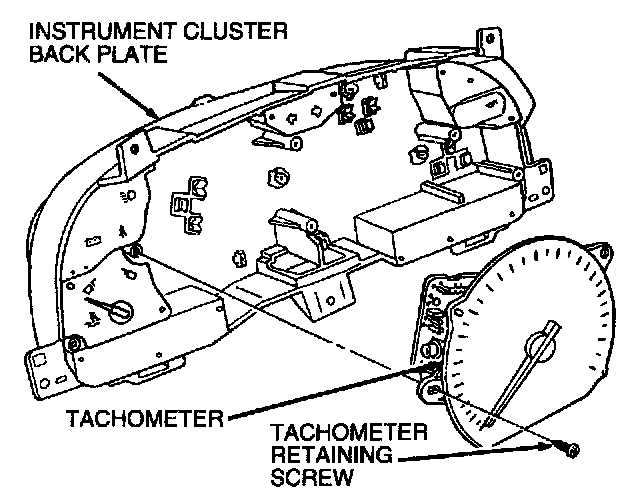 INSTRUMENT CLUSTER BACK PLATE

TACHOMETER

TACHOMETER RETAINING SCREW