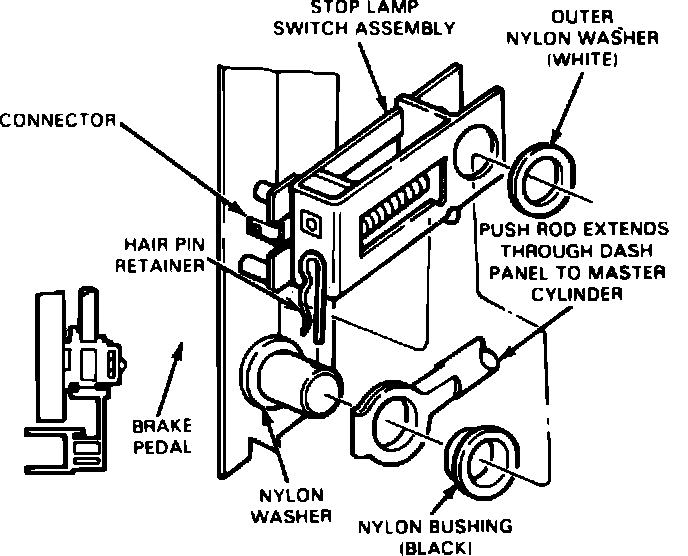 STOP LAMP SWITCH ASSEMBLY

OUTER NYLON WASHER (WHITE)

CONNECTOR

HAIR PIN RETAINER

PUSH ROD EXTENDS THROUGH DASH PANEL TO MASTER CYLINDER

BRAKE PEDAL

NYLON WASHER

NYLON BUSHING (BLACK)