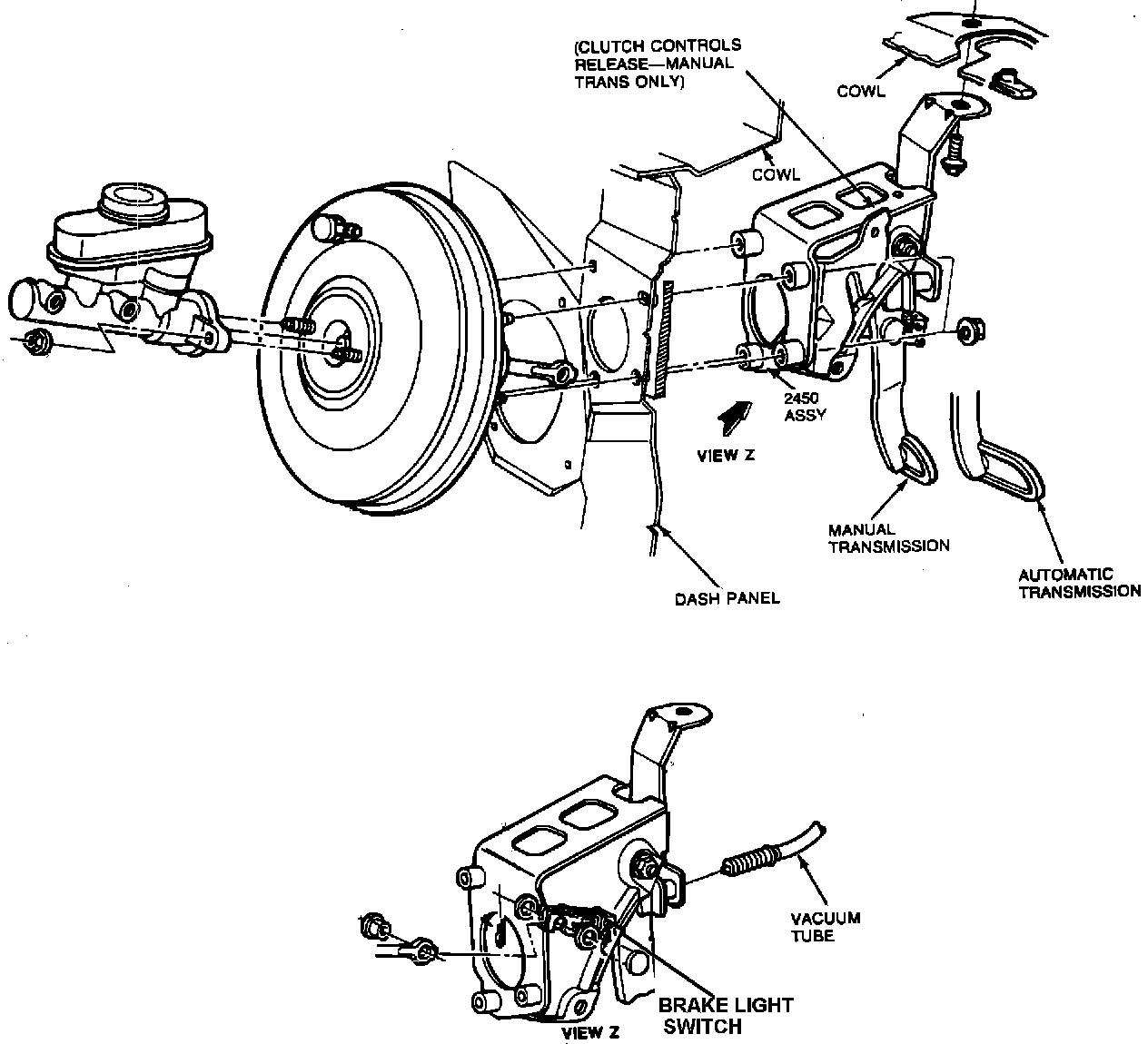 (CLUTCH CONTROLS RELEASE—MANUAL TRANS ONLY)

COWL

COWL

2450 ASSY

VIEW Z

MANUAL TRANSMISSION

AUTOMATIC TRANSMISSION

DASH PANEL

VACUUM TUBE

BRAKE LIGHT SWITCH

VIEW Z