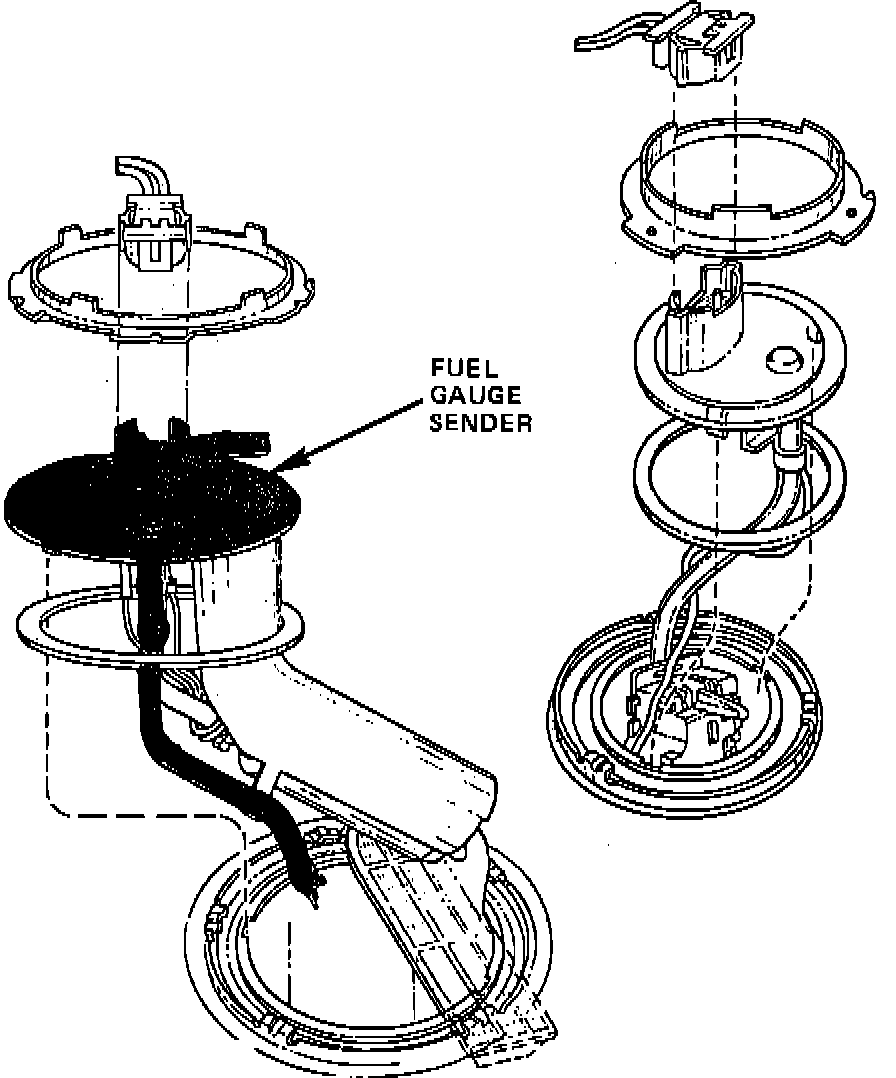 FUEL GAUGE SENDER