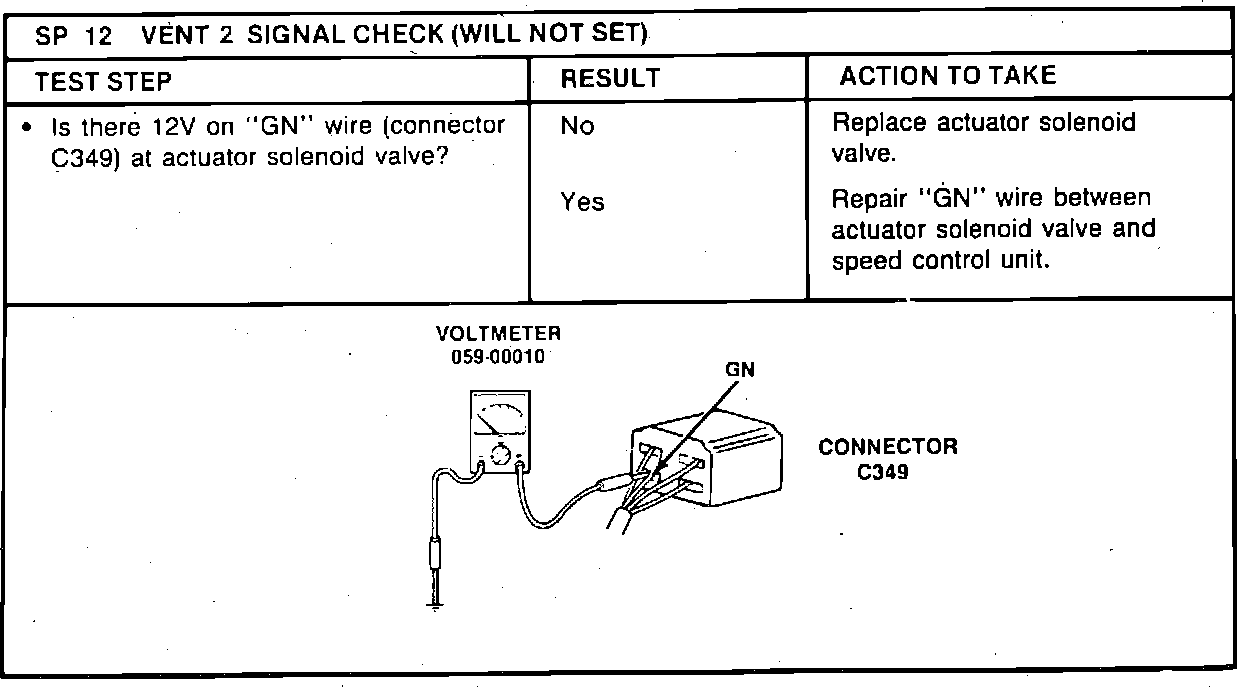 SP 12 VENT 2 SIGNAL CHECK (WILL NOT SET)

| TEST STEP | RESULT | ACTION TO TAKE |
|---|---|---|
| • Is there 12V on "GN" wire (connector C349) at actuator solenoid valve? | No | Replace actuator solenoid valve. |
| | Yes | Repair "GN" wire between actuator solenoid valve and speed control unit. |

VOLTMETER
059-00010

GN

CONNECTOR
C349