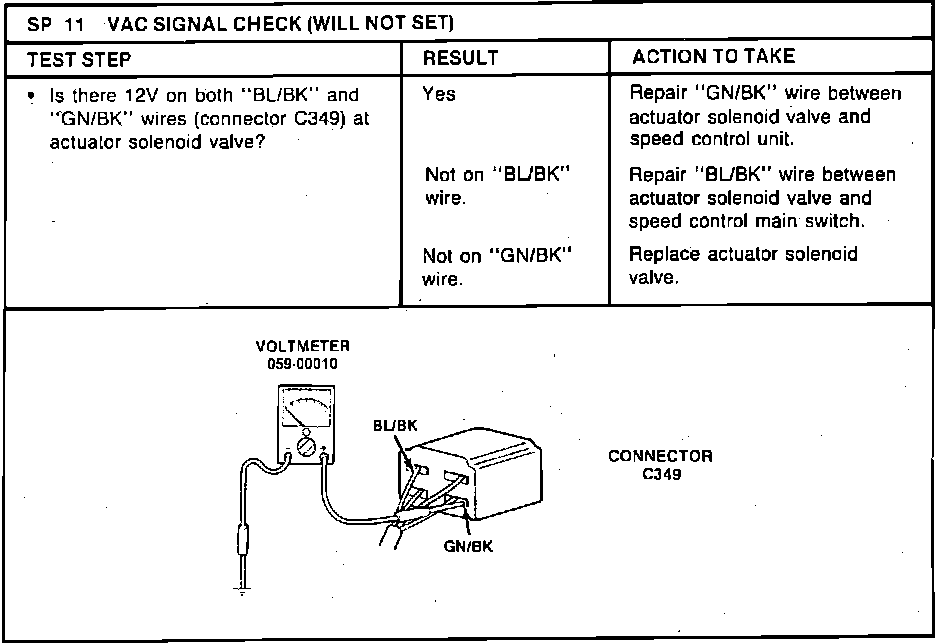 SP 11 VAC SIGNAL CHECK (WILL NOT SET)

| TEST STEP | RESULT | ACTION TO TAKE |
|---|---|---|
| • Is there 12V on both "BL/BK" and "GN/BK" wires (connector C349) at actuator solenoid valve? | Yes | Repair "GN/BK" wire between actuator solenoid valve and speed control unit. |
| | Not on "BL/BK" wire. | Repair "BL/BK" wire between actuator solenoid valve and speed control main switch. |
| | Not on "GN/BK" wire. | Replace actuator solenoid valve. |

VOLTMETER
059-00010

BL/BK

CONNECTOR
C349

GN/BK