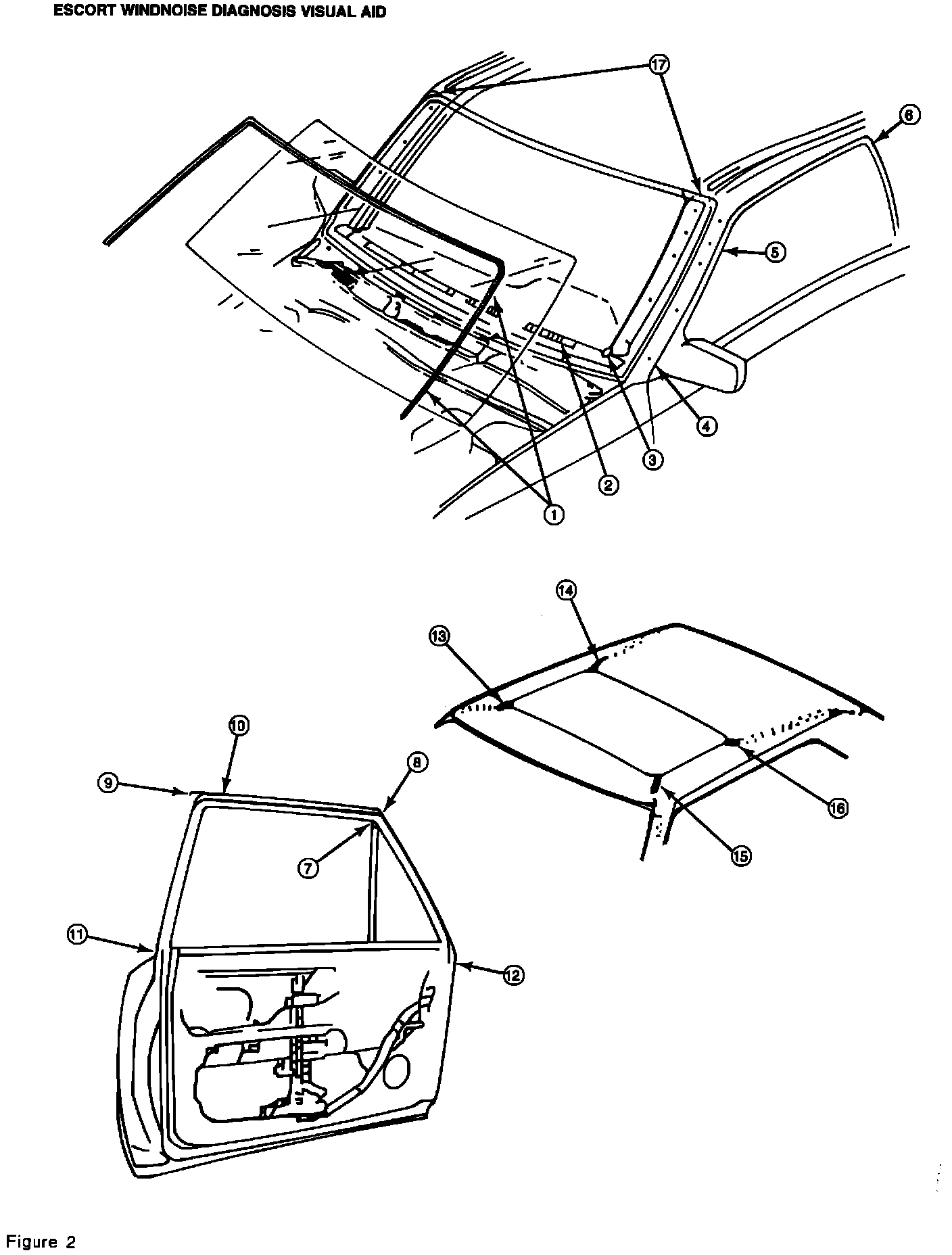 ESCORT WINDNOISE DIAGNOSIS VISUAL AID

17
6
5
4
3
2
1

14
13
16
15

10
9
8
7
11
12

Figure 2