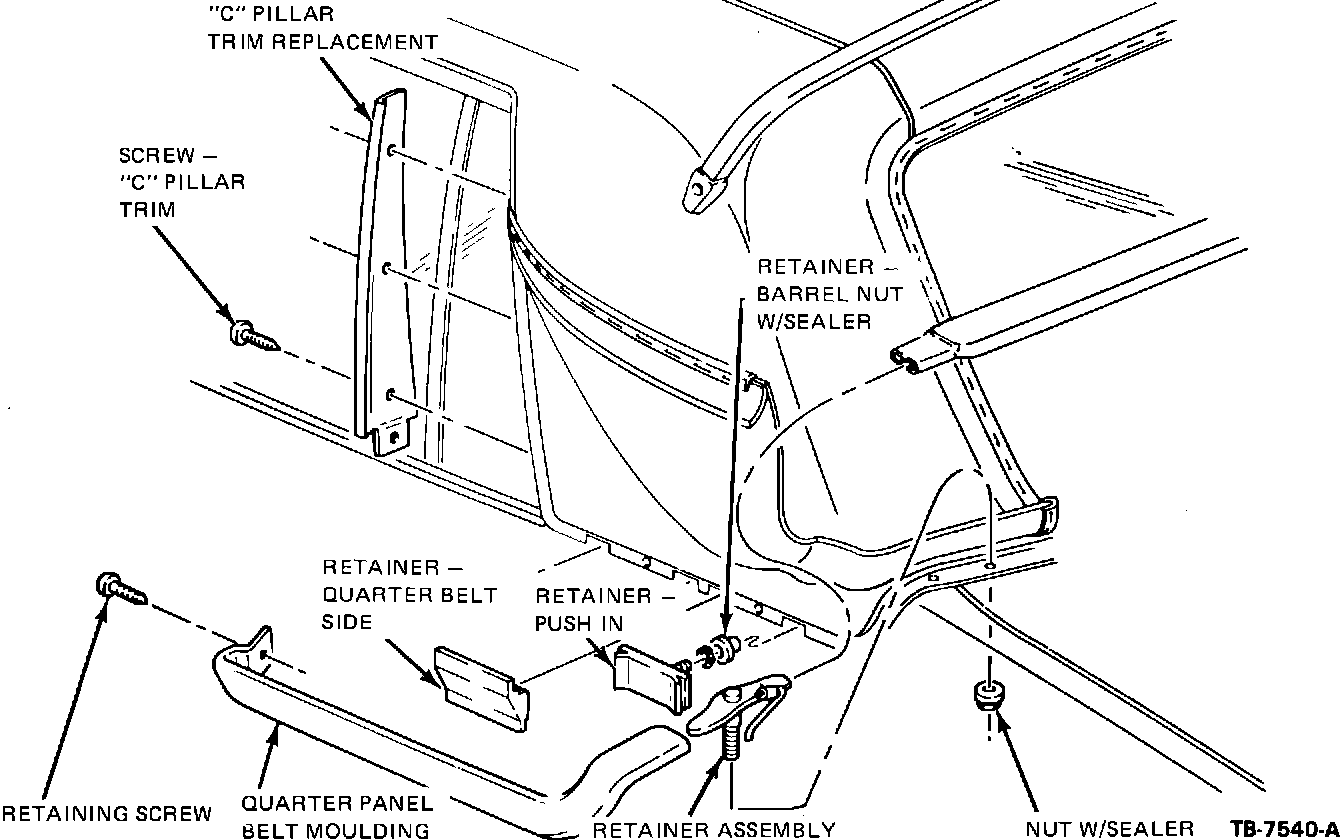 "C" PILLAR TRIM REPLACEMENT

SCREW – "C" PILLAR TRIM

RETAINER – BARREL NUT W/SEALER

RETAINER – QUARTER BELT SIDE

RETAINER – PUSH IN

RETAINING SCREW

QUARTER PANEL BELT MOULDING

RETAINER ASSEMBLY

NUT W/SEALER

TB-7540-A