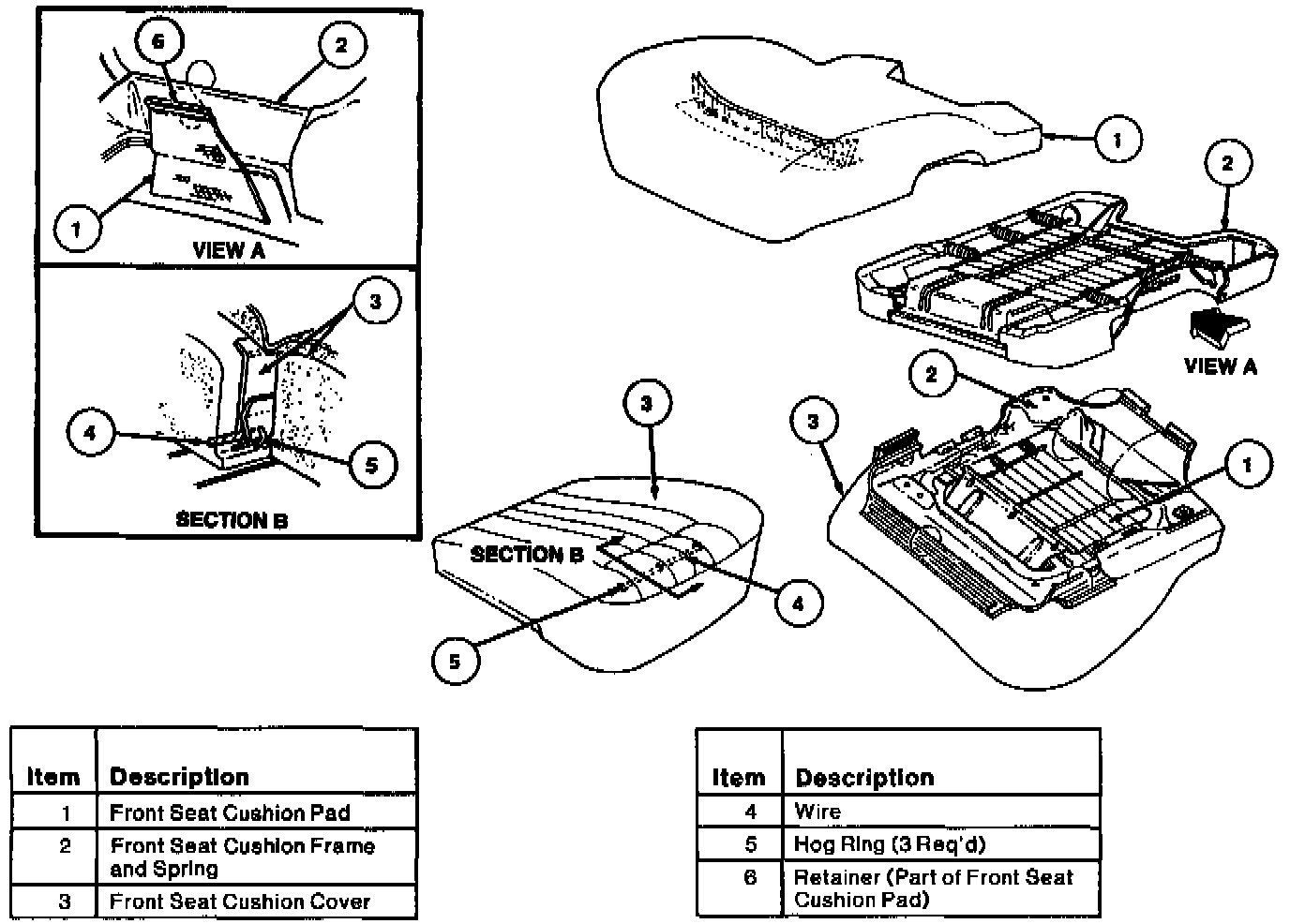 6
2
1
VIEW A
3
4
5
SECTION B
1
2
VIEW A
2
3
1
3
SECTION B
4
5

| Item | Description |
|---|---|
| 1 | Front Seat Cushion Pad |
| 2 | Front Seat Cushion Frame and Spring |
| 3 | Front Seat Cushion Cover |

| Item | Description |
|---|---|
| 4 | Wire |
| 5 | Hog Ring (3 Req'd) |
| 6 | Retainer (Part of Front Seat Cushion Pad) |