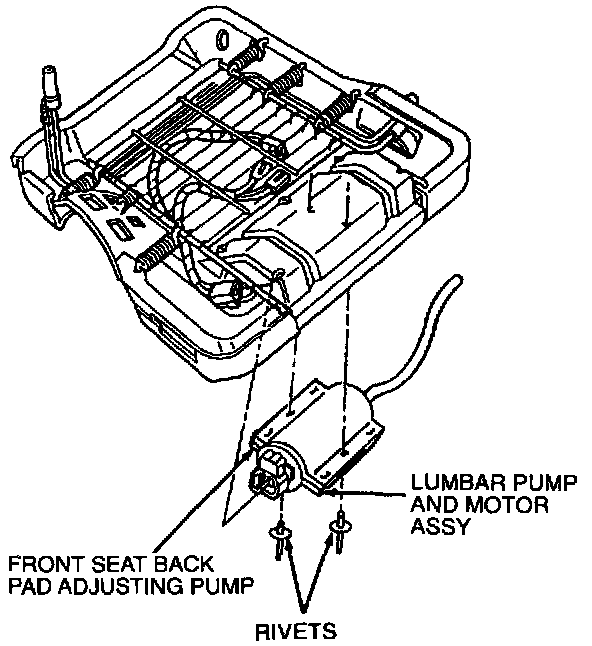 LUMBAR PUMP AND MOTOR ASSY

FRONT SEAT BACK PAD ADJUSTING PUMP

RIVETS