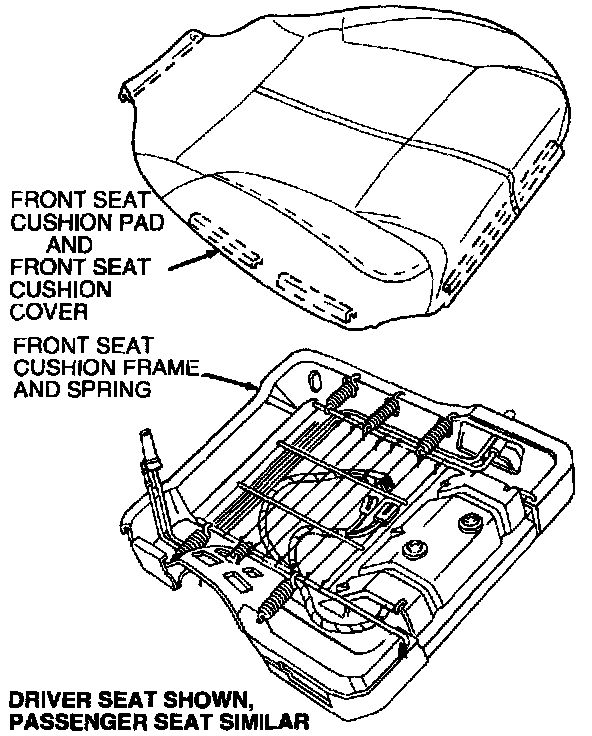 FRONT SEAT CUSHION PAD AND FRONT SEAT CUSHION COVER

FRONT SEAT CUSHION FRAME AND SPRING

DRIVER SEAT SHOWN, PASSENGER SEAT SIMILAR