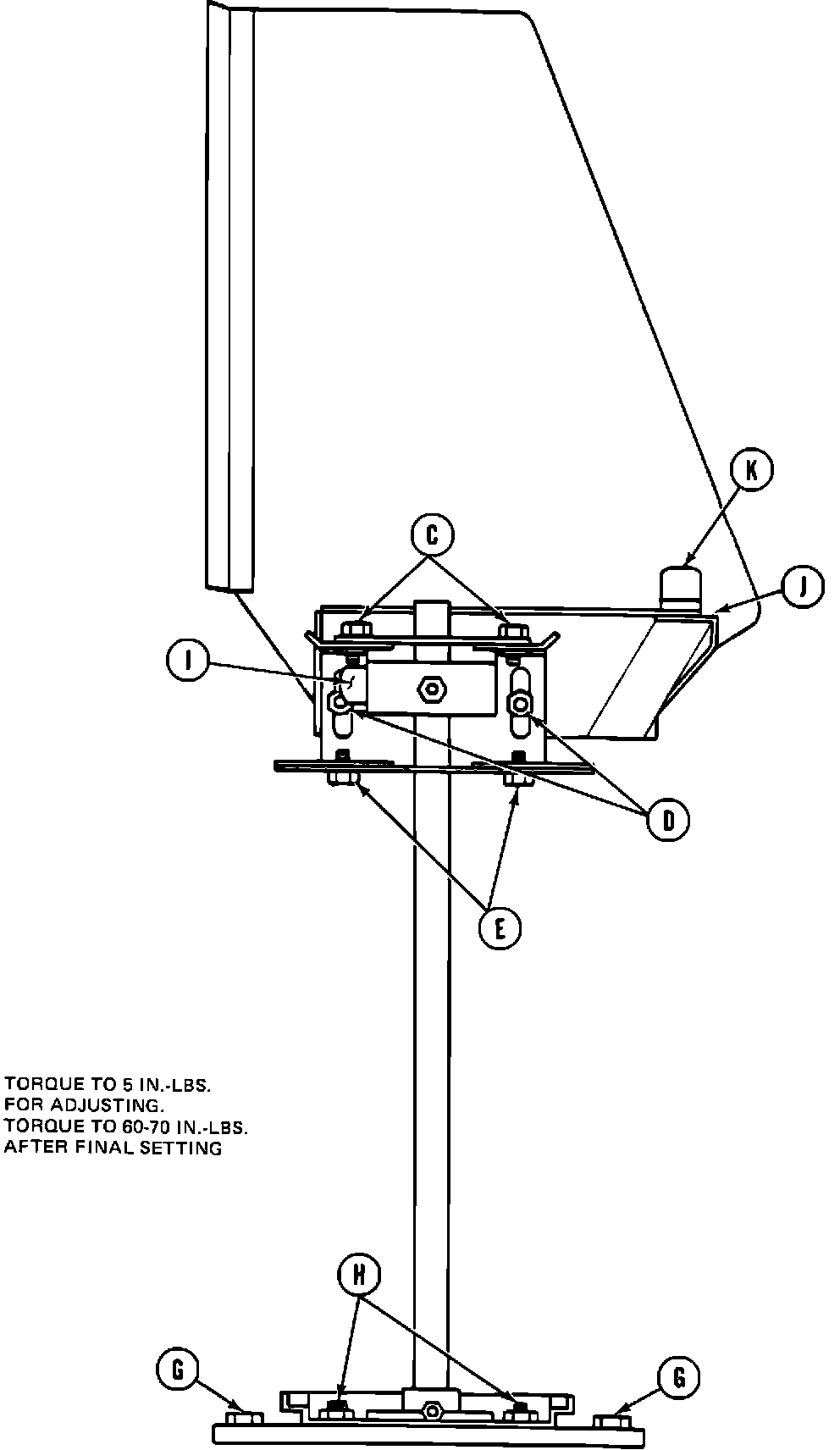 K

C

J

I

D

E

TORQUE TO 5 IN.-LBS. FOR ADJUSTING. TORQUE TO 60-70 IN.-LBS. AFTER FINAL SETTING

H

G

G