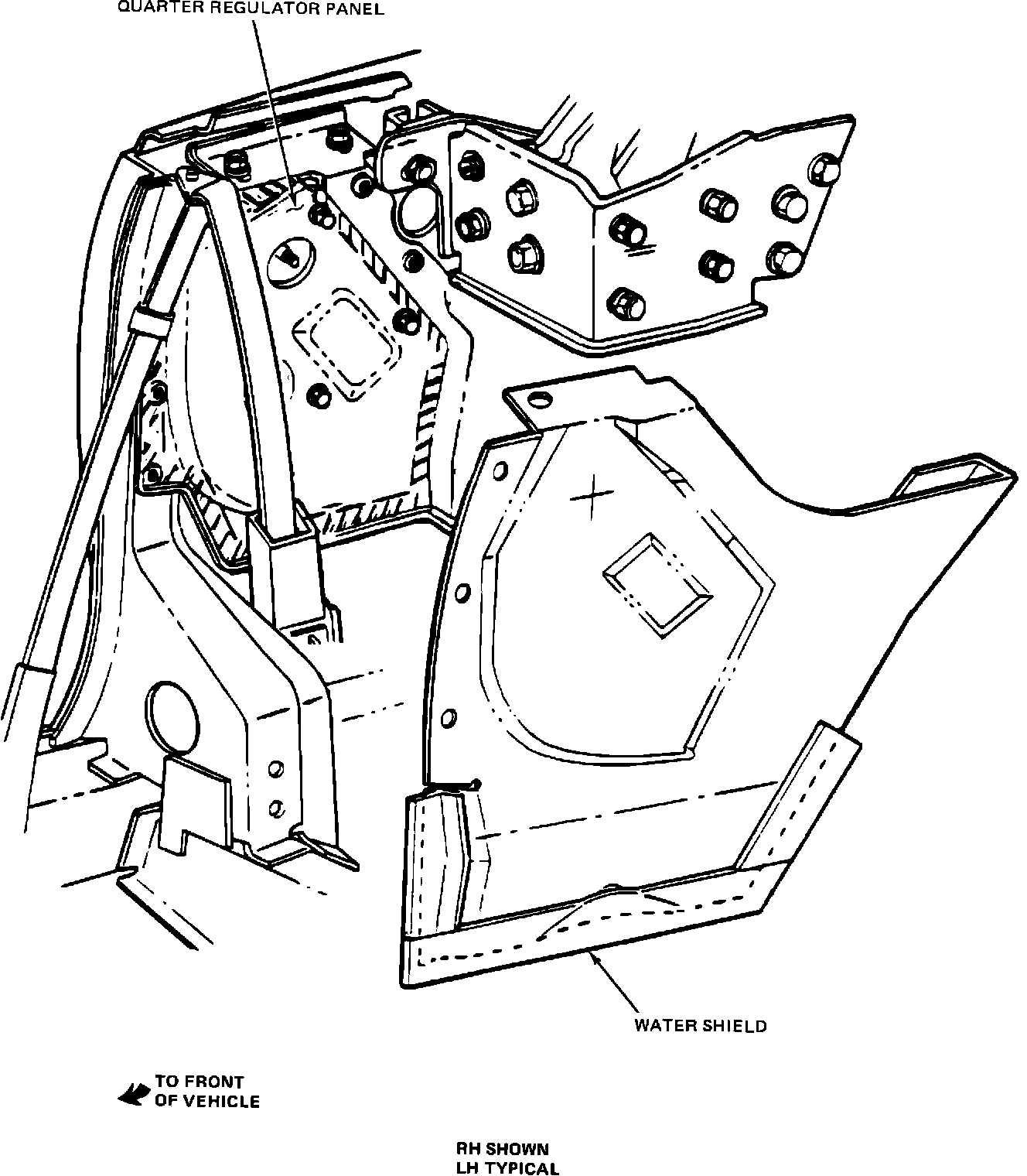 QUARTER REGULATOR PANEL

WATER SHIELD

TO FRONT
OF VEHICLE

RH SHOWN
LH TYPICAL