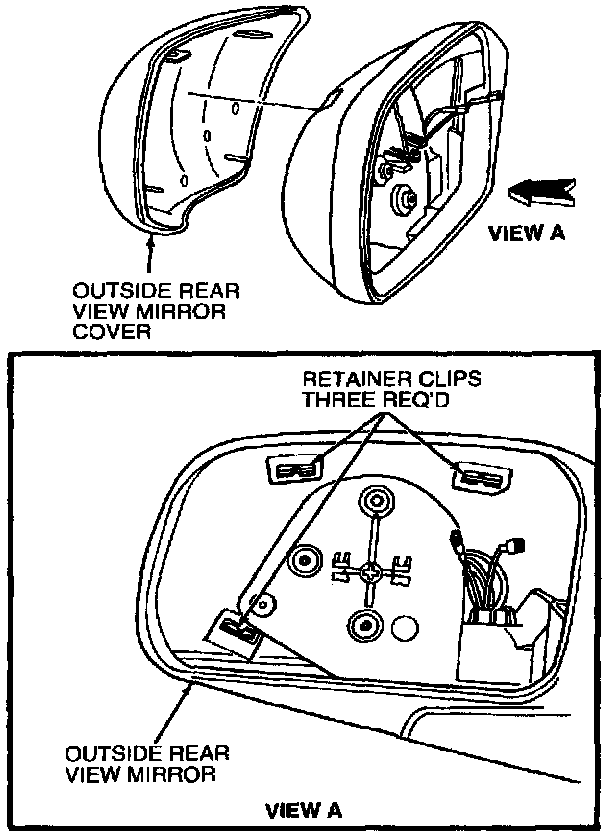 VIEW A

OUTSIDE REAR VIEW MIRROR COVER

RETAINER CLIPS THREE REQ'D

OUTSIDE REAR VIEW MIRROR

VIEW A