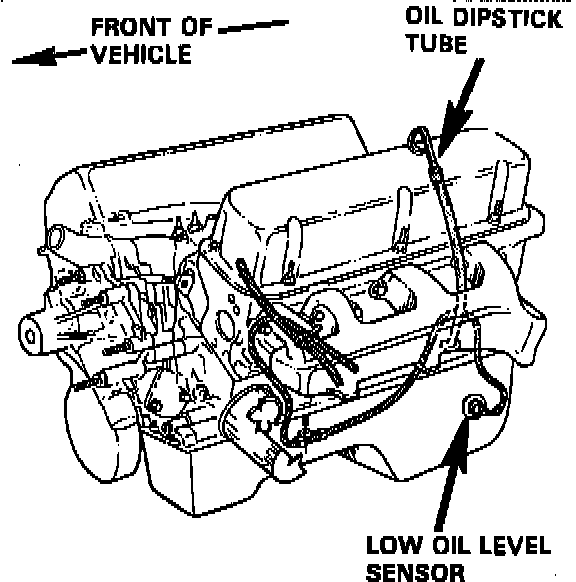 FRONT OF VEHICLE

OIL DIPSTICK TUBE

LOW OIL LEVEL SENSOR