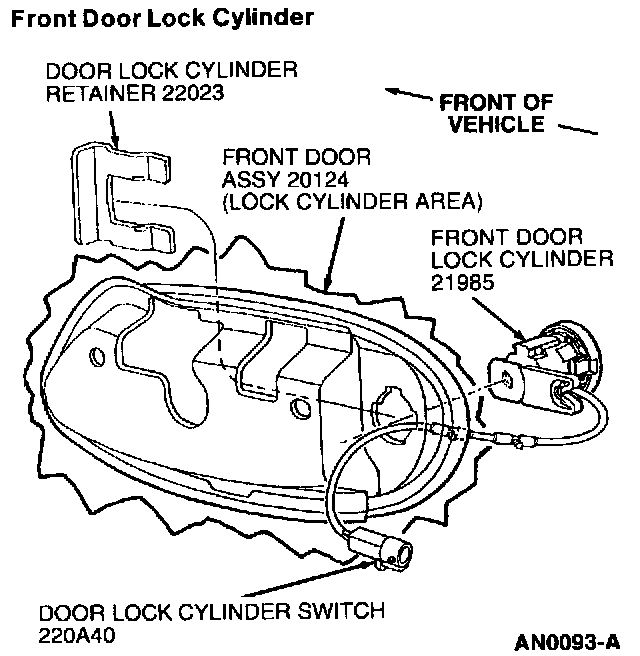 Front Door Lock Cylinder

DOOR LOCK CYLINDER RETAINER 22023

FRONT OF VEHICLE

FRONT DOOR ASSY 20124 (LOCK CYLINDER AREA)

FRONT DOOR LOCK CYLINDER 21985

DOOR LOCK CYLINDER SWITCH 220A40

AN0093-A