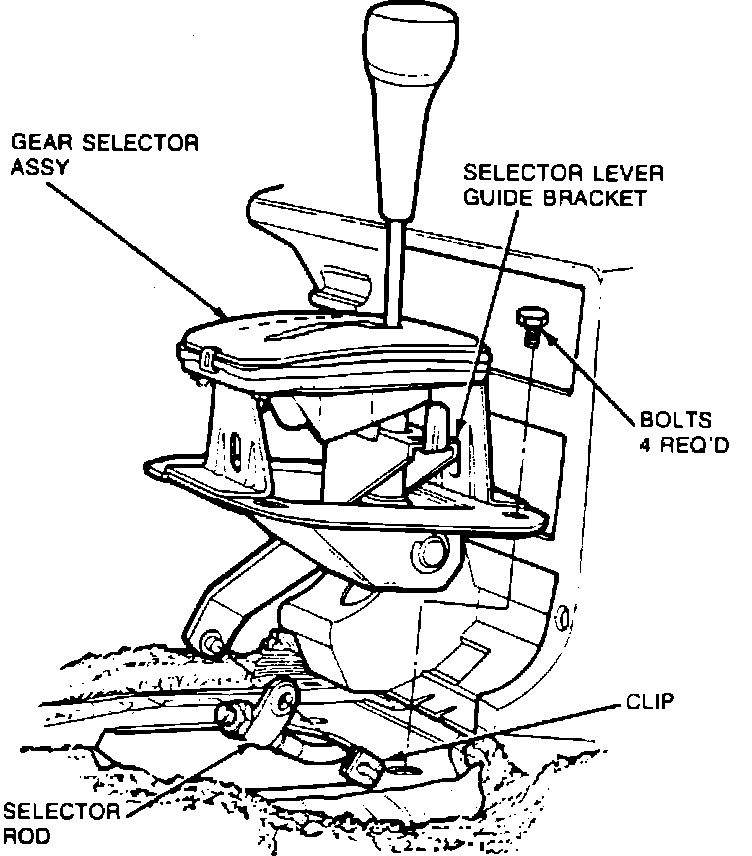 GEAR SELECTOR ASSY

SELECTOR LEVER GUIDE BRACKET

BOLTS 4 REQ'D

CLIP

SELECTOR ROD