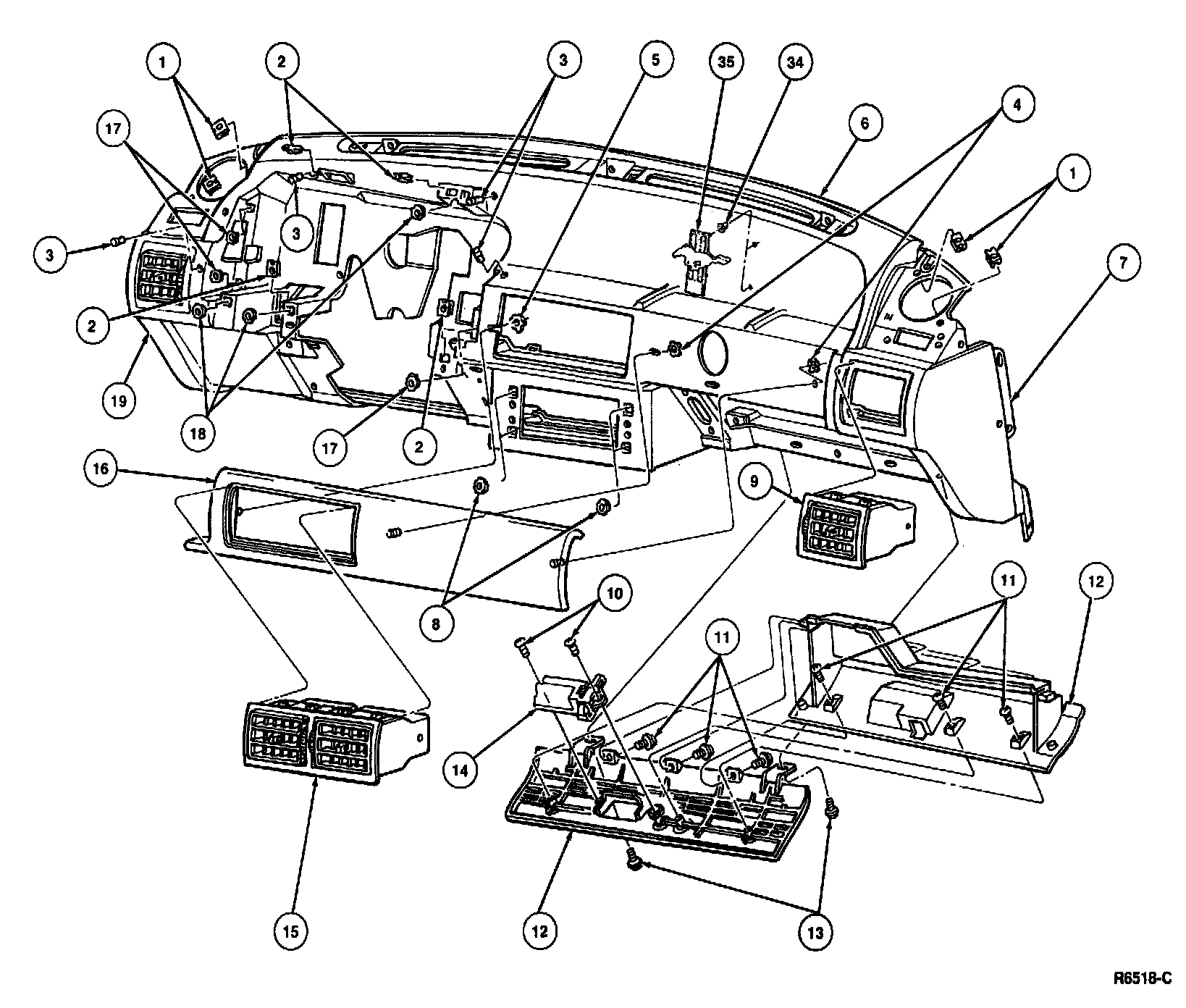 1
2
3
5
35
34
4
6
17
1
3
3
7
2
19
18
17
2
16
9
8
10
11
12
11
14
15
12
13
R6518-C