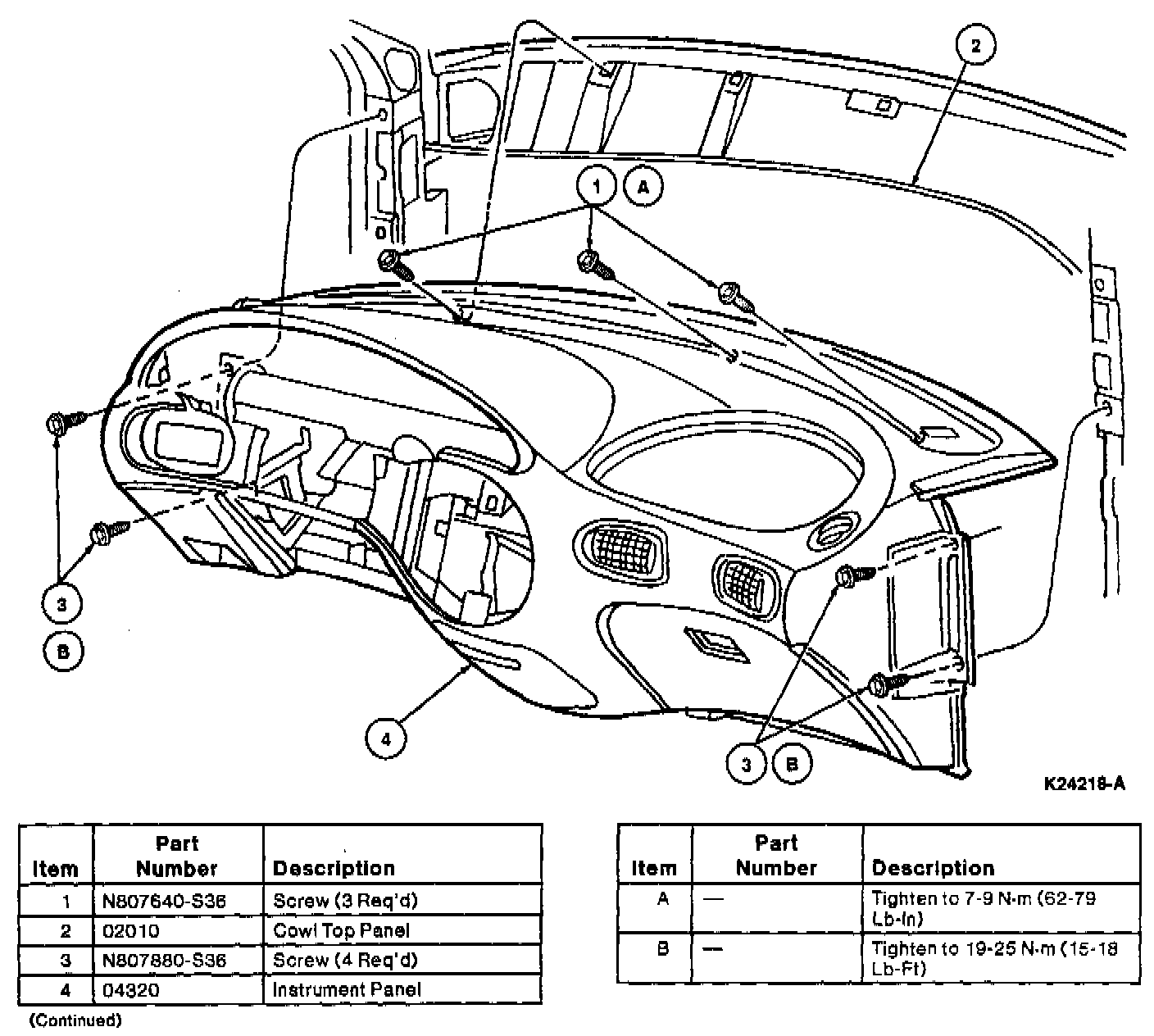 2

1 A

3

B

4

3 B

K24218-A

| Item | Part Number | Description |
|---|---|---|
| 1 | N807640-S36 | Screw (3 Req'd) |
| 2 | 02010 | Cowl Top Panel |
| 3 | N807880-S36 | Screw (4 Req'd) |
| 4 | 04320 | Instrument Panel |

(Continued)

| Item | Part Number | Description |
|---|---|---|
| A | — | Tighten to 7-9 N·m (62-79 Lb-In) |
| B | — | Tighten to 19-25 N·m (15-18 Lb-Ft) |