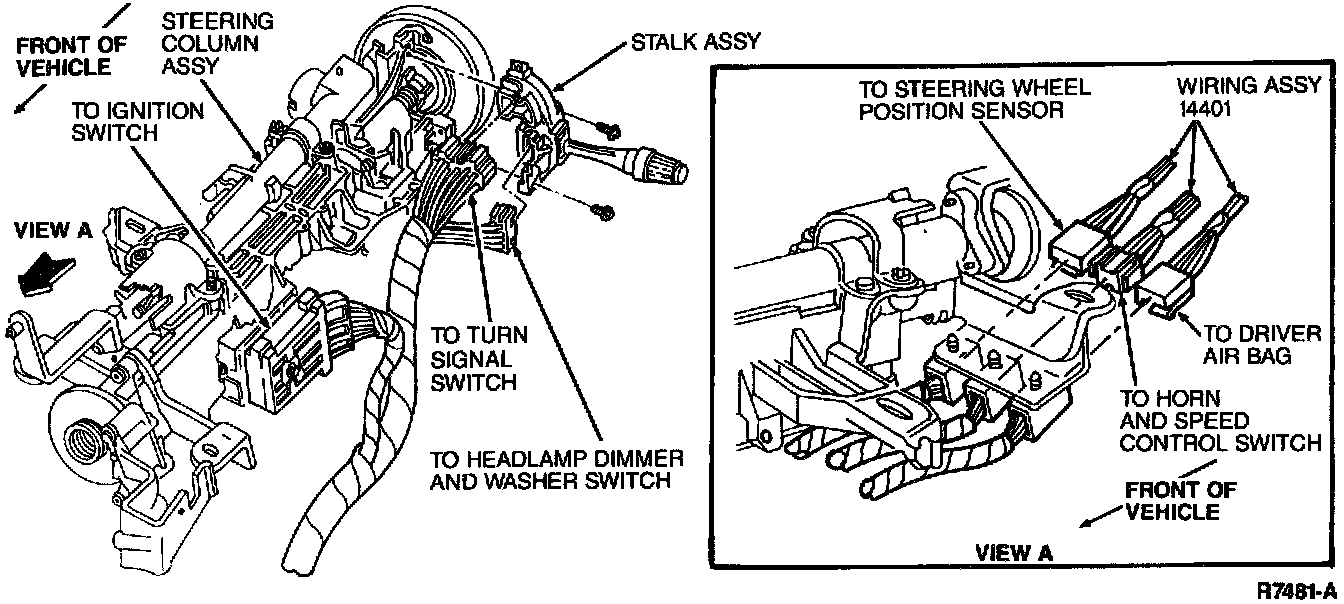 FRONT OF VEHICLE

STEERING COLUMN ASSY

STALK ASSY

TO IGNITION SWITCH

VIEW A

TO TURN SIGNAL SWITCH

TO HEADLAMP DIMMER AND WASHER SWITCH

TO STEERING WHEEL POSITION SENSOR

WIRING ASSY 14401

TO DRIVER AIR BAG

TO HORN AND SPEED CONTROL SWITCH

FRONT OF VEHICLE

VIEW A

R7481-A