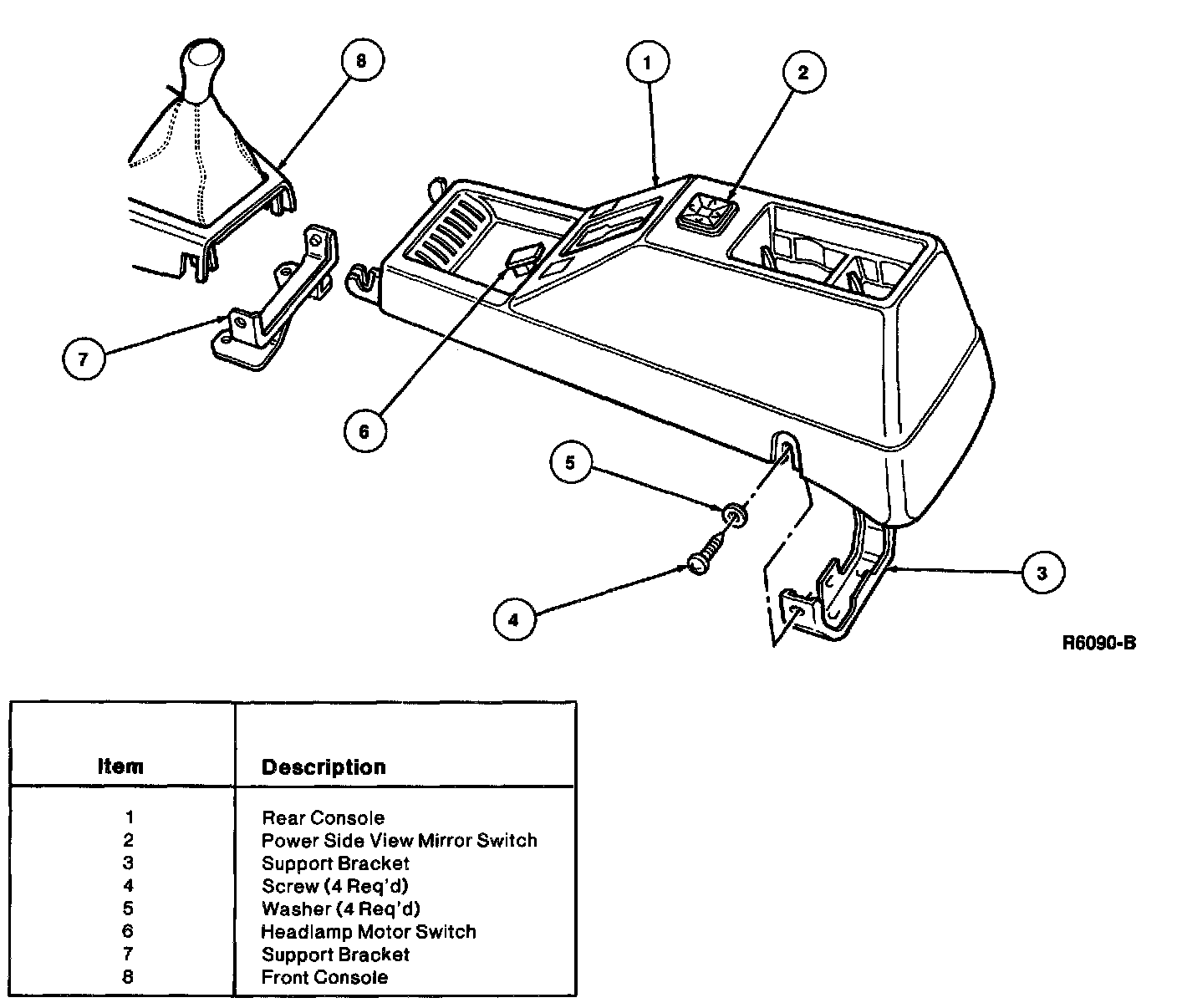 8

1

2

7

6

5

4

3

R6090-B

| Item | Description |
|---|---|
| 1 | Rear Console |
| 2 | Power Side View Mirror Switch |
| 3 | Support Bracket |
| 4 | Screw (4 Req'd) |
| 5 | Washer (4 Req'd) |
| 6 | Headlamp Motor Switch |
| 7 | Support Bracket |
| 8 | Front Console |