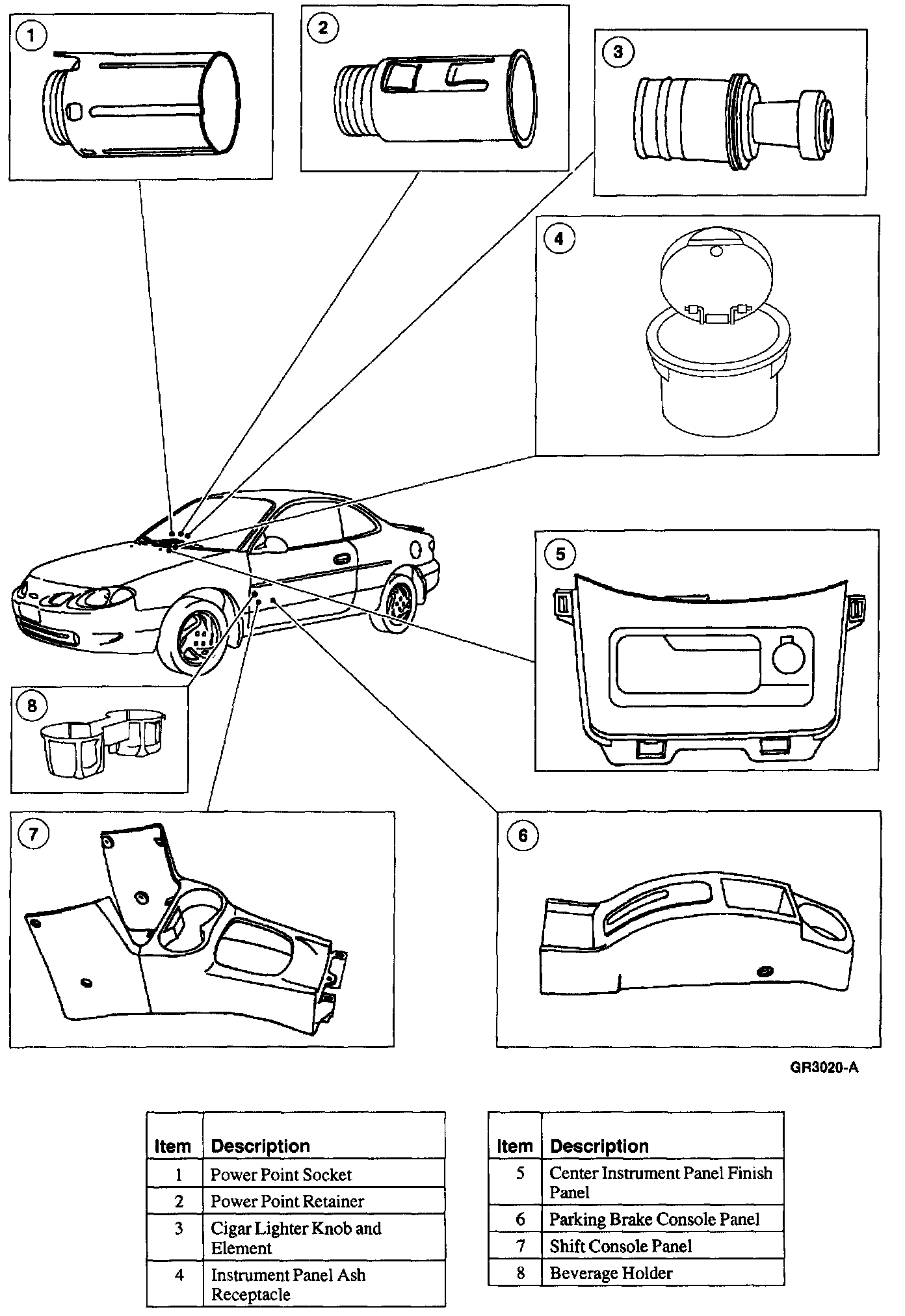 1

2

3

4

5

8

7

6

GR3020-A

| Item | Description |
|---|---|
| 1 | Power Point Socket |
| 2 | Power Point Retainer |
| 3 | Cigar Lighter Knob and Element |
| 4 | Instrument Panel Ash Receptacle |

| Item | Description |
|---|---|
| 5 | Center Instrument Panel Finish Panel |
| 6 | Parking Brake Console Panel |
| 7 | Shift Console Panel |
| 8 | Beverage Holder |