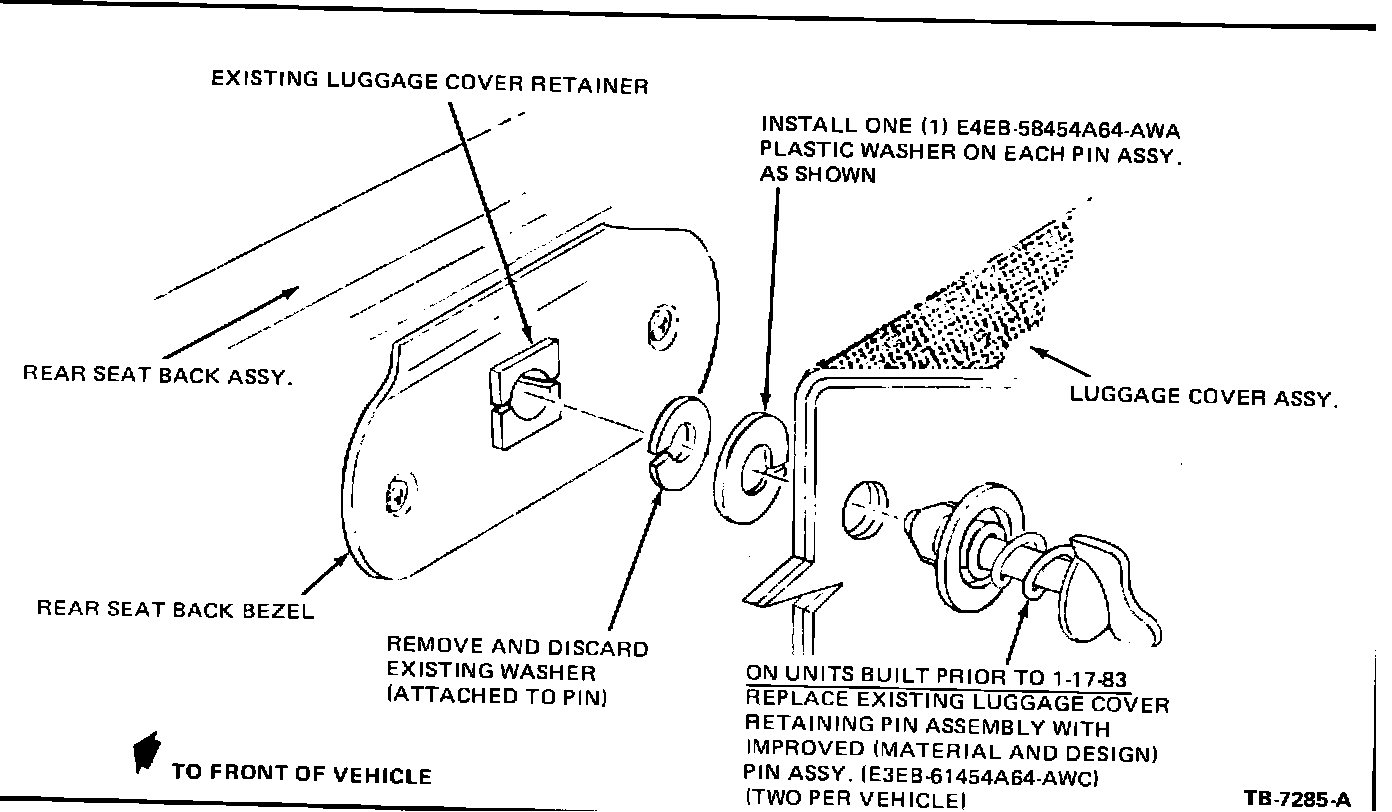 EXISTING LUGGAGE COVER RETAINER

INSTALL ONE (1) E4EB-58454A64-AWA PLASTIC WASHER ON EACH PIN ASSY. AS SHOWN

REAR SEAT BACK ASSY.

LUGGAGE COVER ASSY.

REAR SEAT BACK BEZEL

REMOVE AND DISCARD EXISTING WASHER (ATTACHED TO PIN)

ON UNITS BUILT PRIOR TO 1-17-83
REPLACE EXISTING LUGGAGE COVER RETAINING PIN ASSEMBLY WITH IMPROVED (MATERIAL AND DESIGN) PIN ASSY. (E3EB-61454A64-AWC) (TWO PER VEHICLE)

TO FRONT OF VEHICLE

TB-7285-A