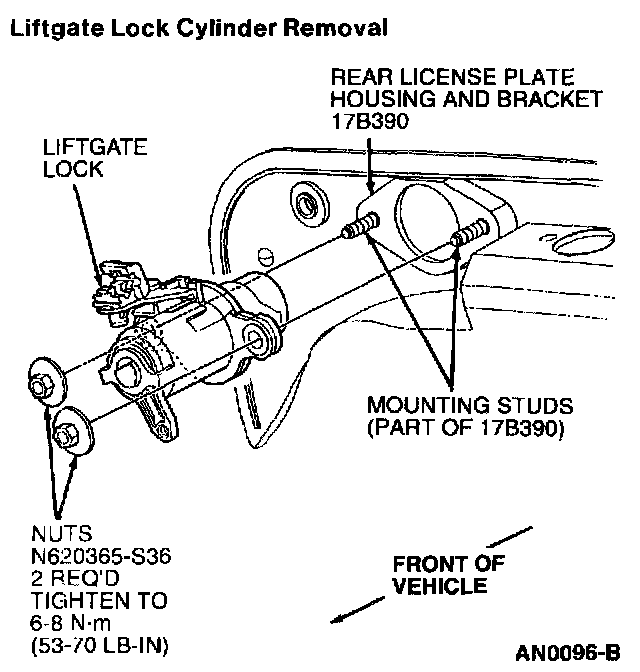 Liftgate Lock Cylinder Removal

REAR LICENSE PLATE HOUSING AND BRACKET 17B390

LIFTGATE LOCK

MOUNTING STUDS (PART OF 17B390)

NUTS N620365-S36 2 REQ'D TIGHTEN TO 6-8 N·m (53-70 LB-IN)

FRONT OF VEHICLE

AN0096-B