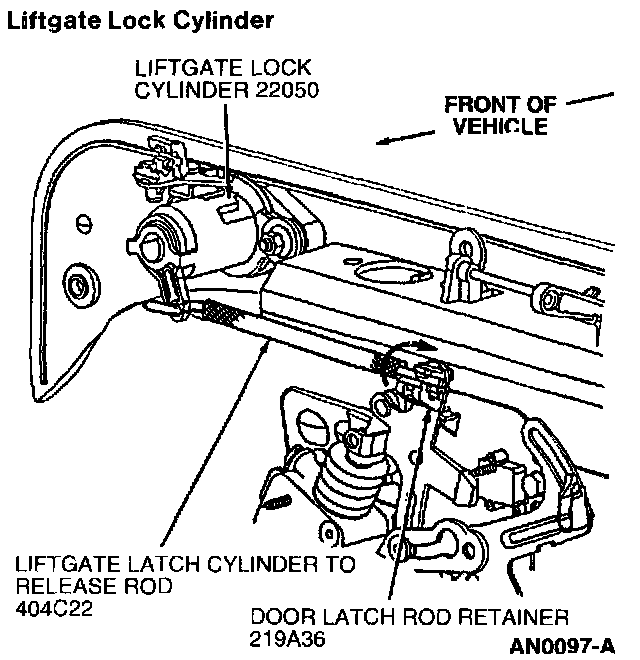 Liftgate Lock Cylinder

LIFTGATE LOCK CYLINDER 22050

FRONT OF VEHICLE

LIFTGATE LATCH CYLINDER TO RELEASE ROD 404C22

DOOR LATCH ROD RETAINER 219A36

AN0097-A