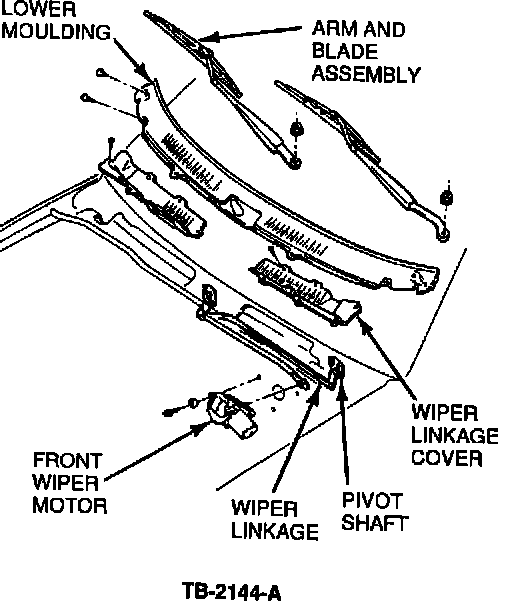 LOWER MOULDING

ARM AND BLADE ASSEMBLY

WIPER LINKAGE COVER

FRONT WIPER MOTOR

WIPER LINKAGE

PIVOT SHAFT

TB-2144-A