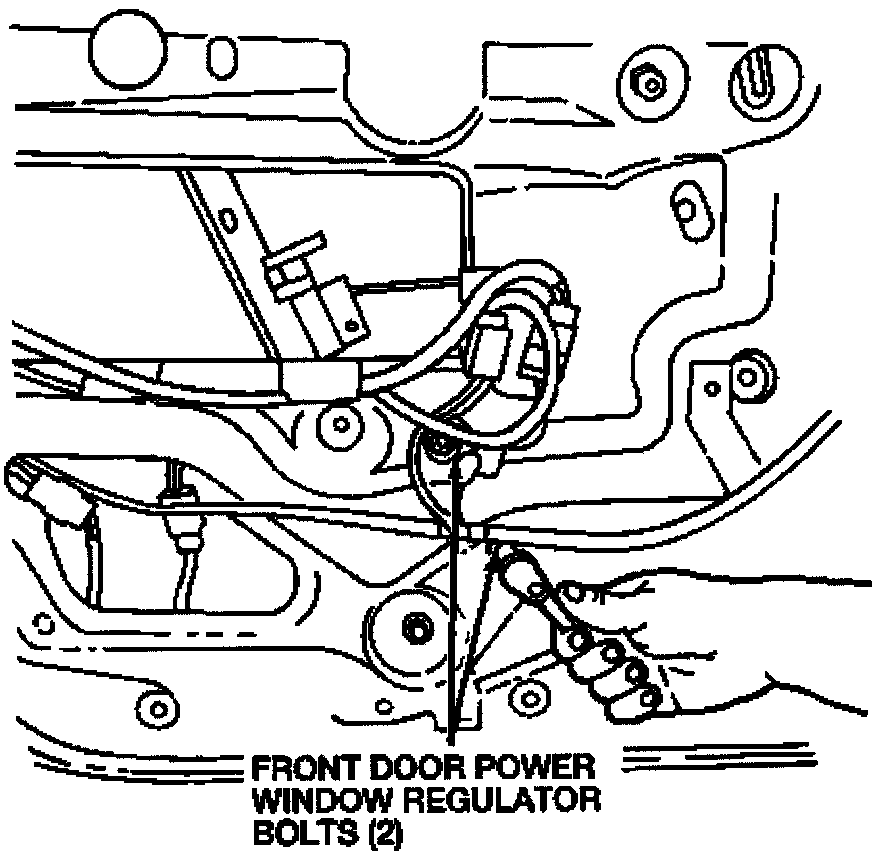 FRONT DOOR POWER WINDOW REGULATOR BOLTS (2)