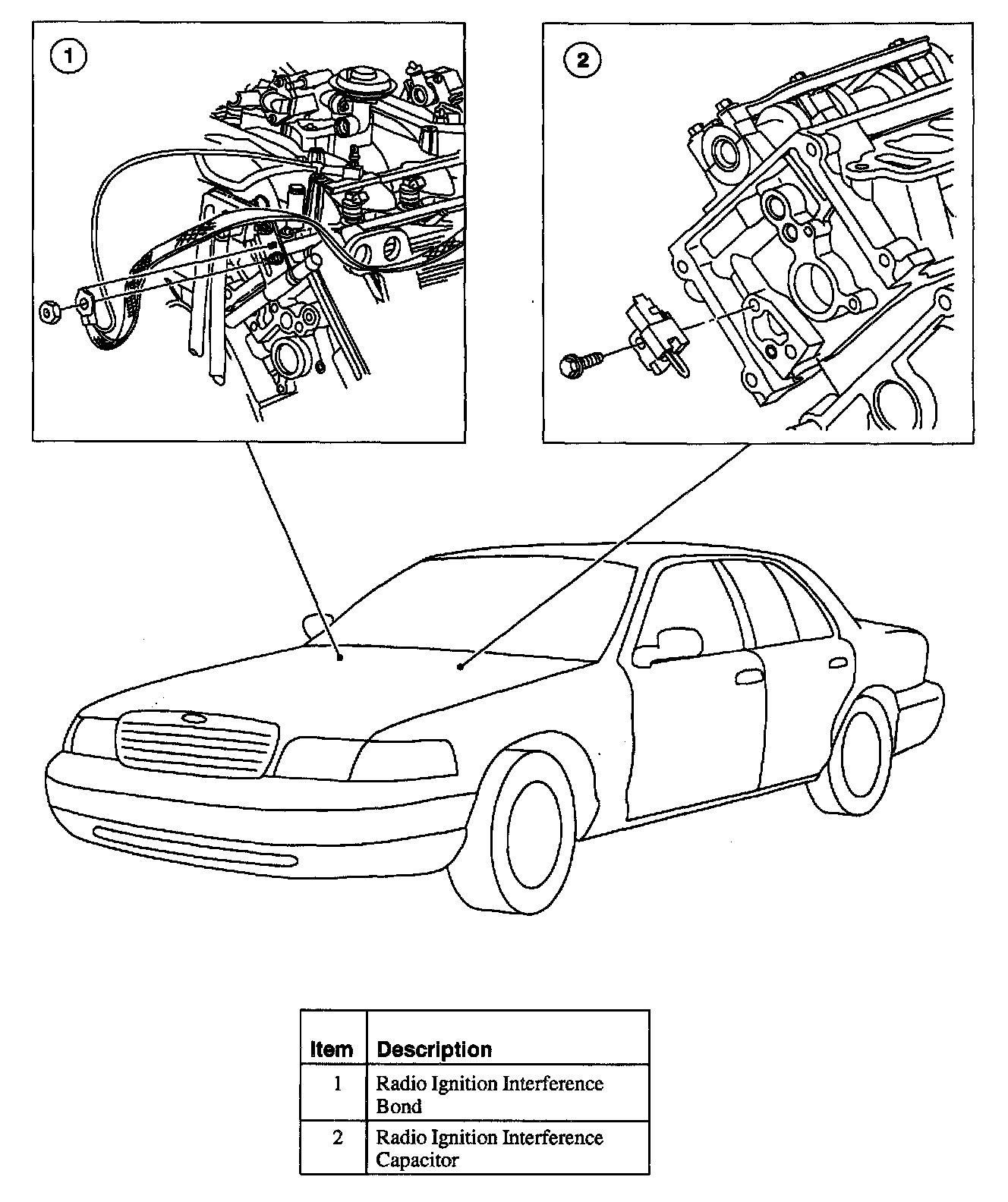 1

2

| Item | Description |
|---|---|
| 1 | Radio Ignition Interference Bond |
| 2 | Radio Ignition Interference Capacitor |