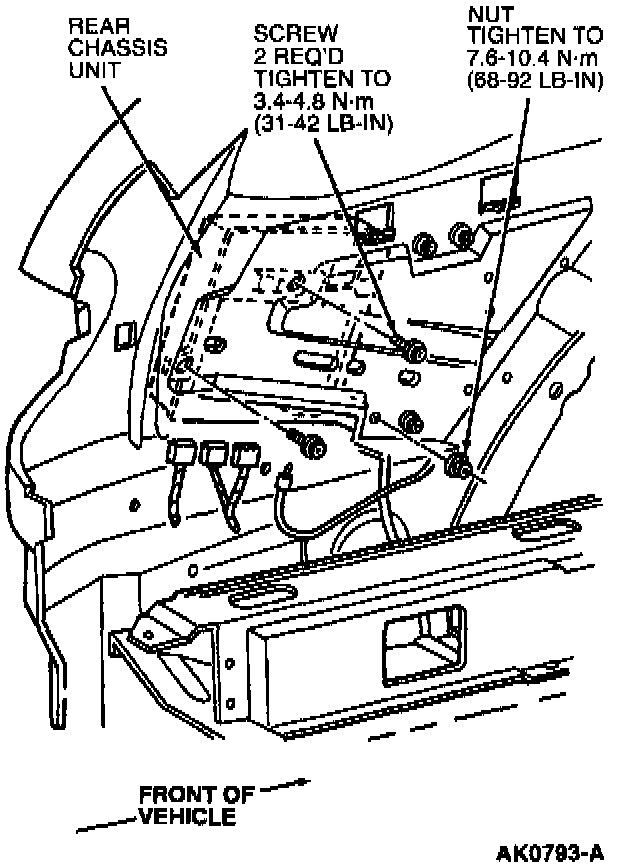 REAR CHASSIS UNIT

SCREW
2 REQ'D
TIGHTEN TO
3.4-4.8 N·m
(31-42 LB-IN)

NUT
TIGHTEN TO
7.6-10.4 N·m
(68-92 LB-IN)

FRONT OF VEHICLE

AK0793-A