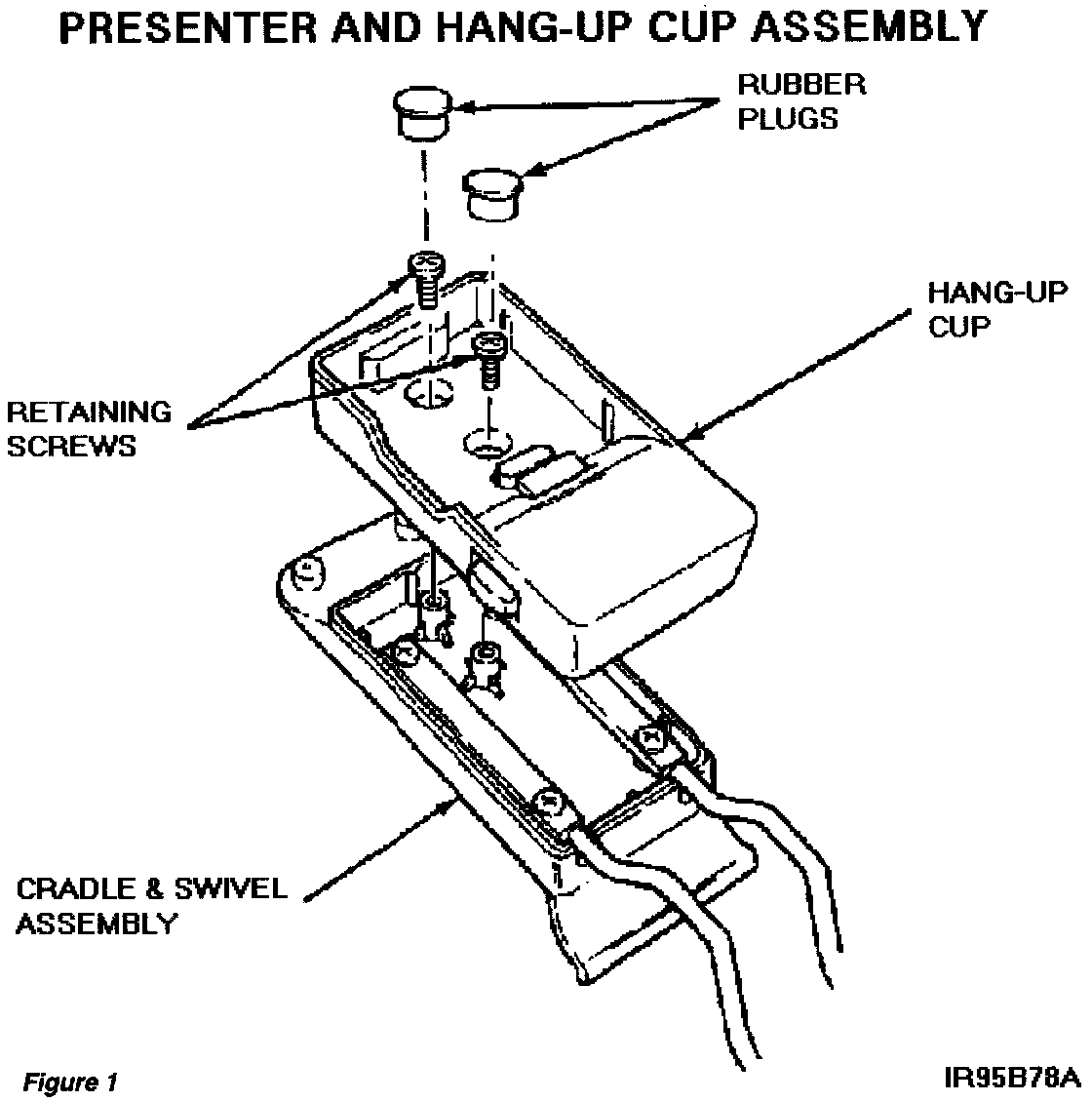 PRESENTER AND HANG-UP CUP ASSEMBLY

RUBBER PLUGS

HANG-UP CUP

RETAINING SCREWS

CRADLE & SWIVEL ASSEMBLY

Figure 1

IR95B78A